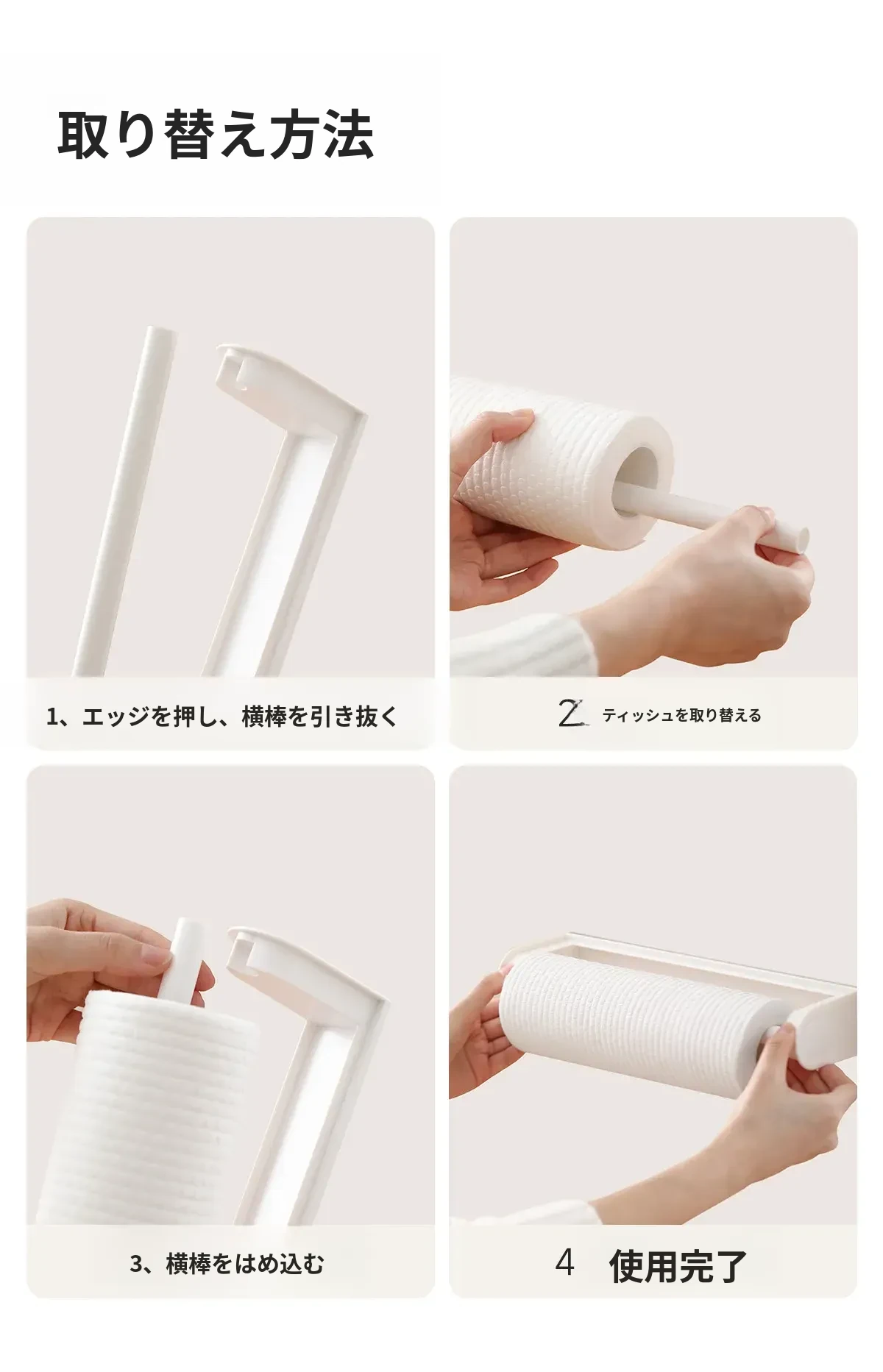 取り替え方法

1、エッジを押し、横棒を引き抜く

2 ティッシュを取り替える

3、横棒をはめ込む

4 使用完了