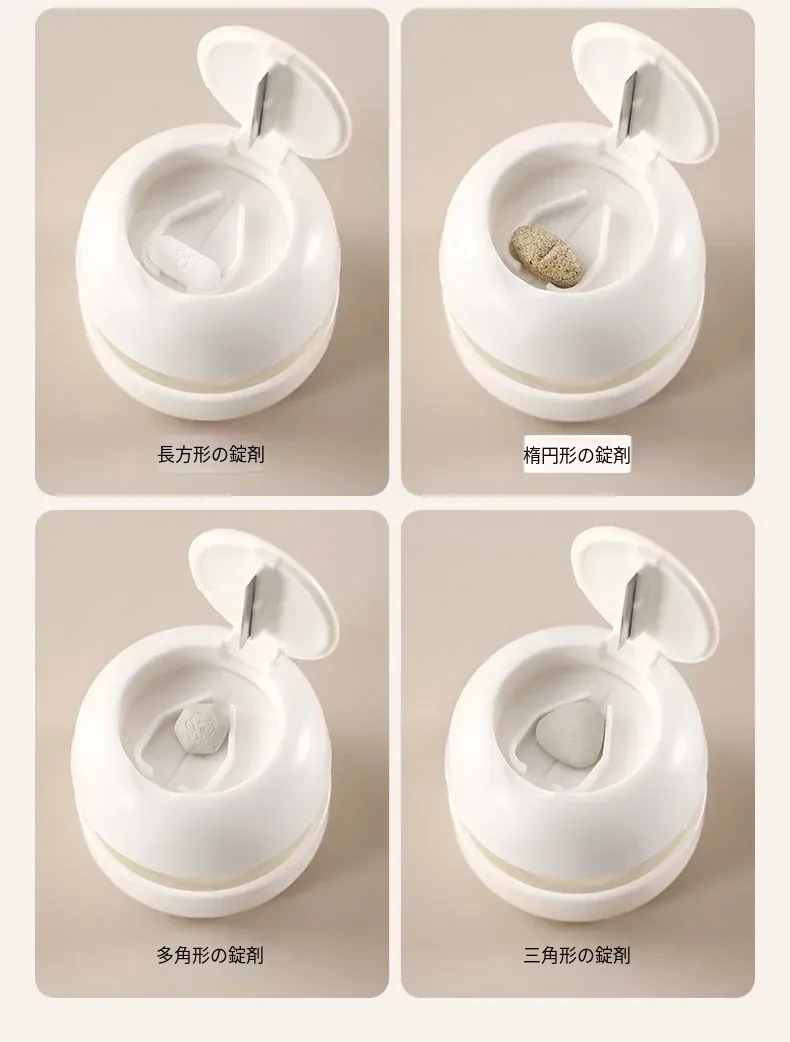 長方形の錠剤

楕円形の錠剤

多角形の錠剤

三角形の錠剤