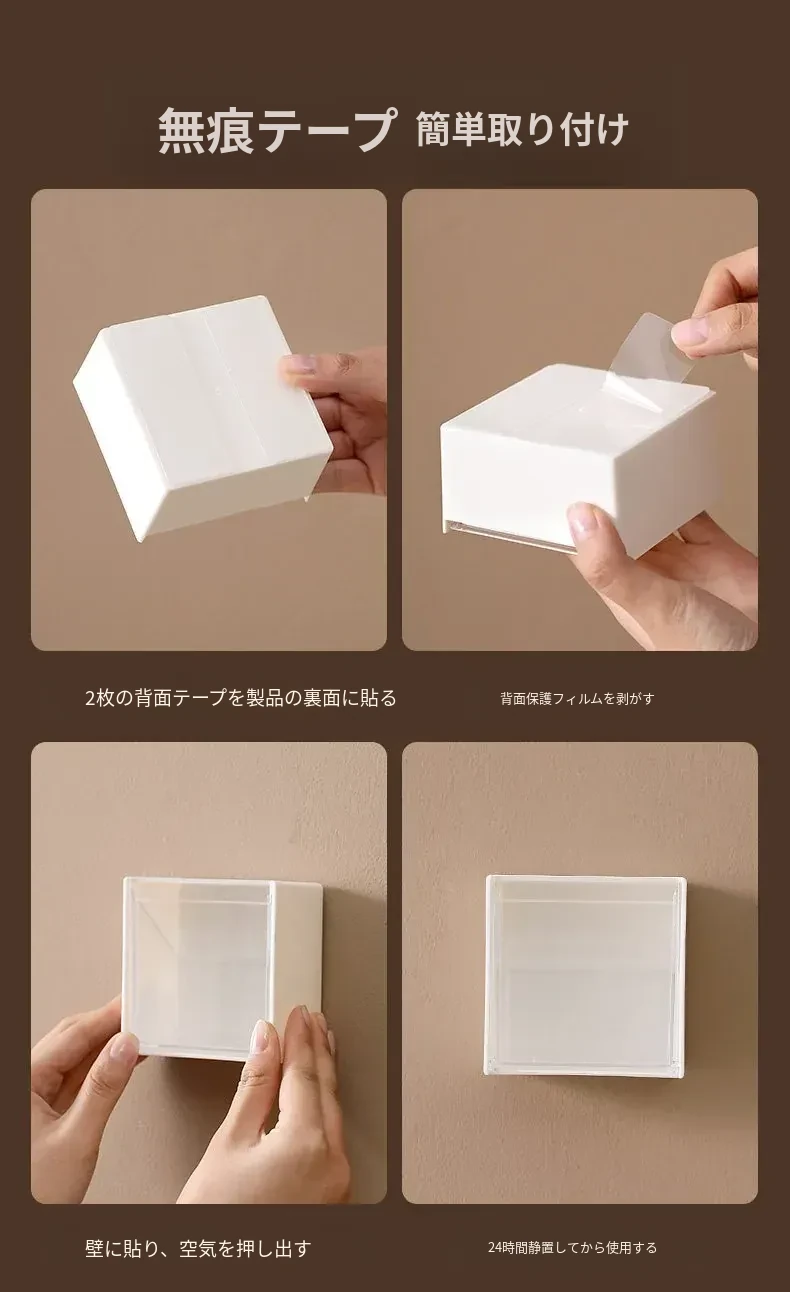 無痕テープ 簡単取り付け

2枚の背面テープを製品の裏面に貼る

背面保護フィルムを剥がす

壁に貼り、空気を押し出す

24時間静置してから使用する