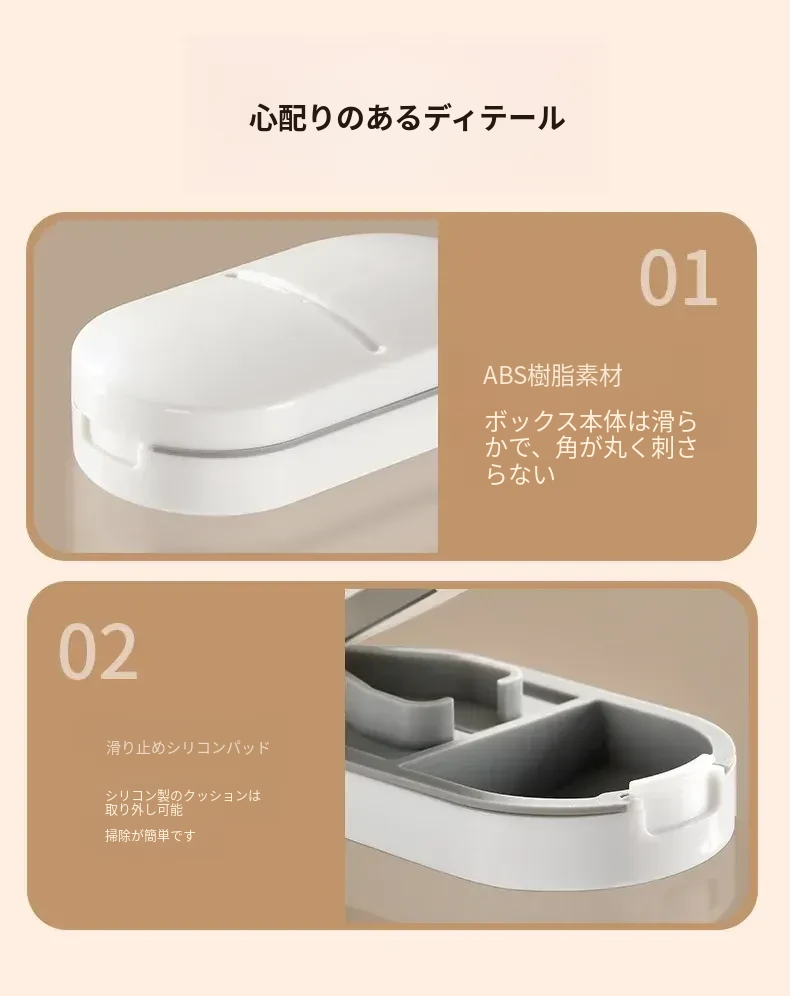 心配りのあるディテール

01

ABS樹脂素材

ボックス本体は滑らかで、角が丸く刺さらない

02

滑り止めシリコンパッド

シリコン製のクッションは取り外し可能

掃除が簡単です