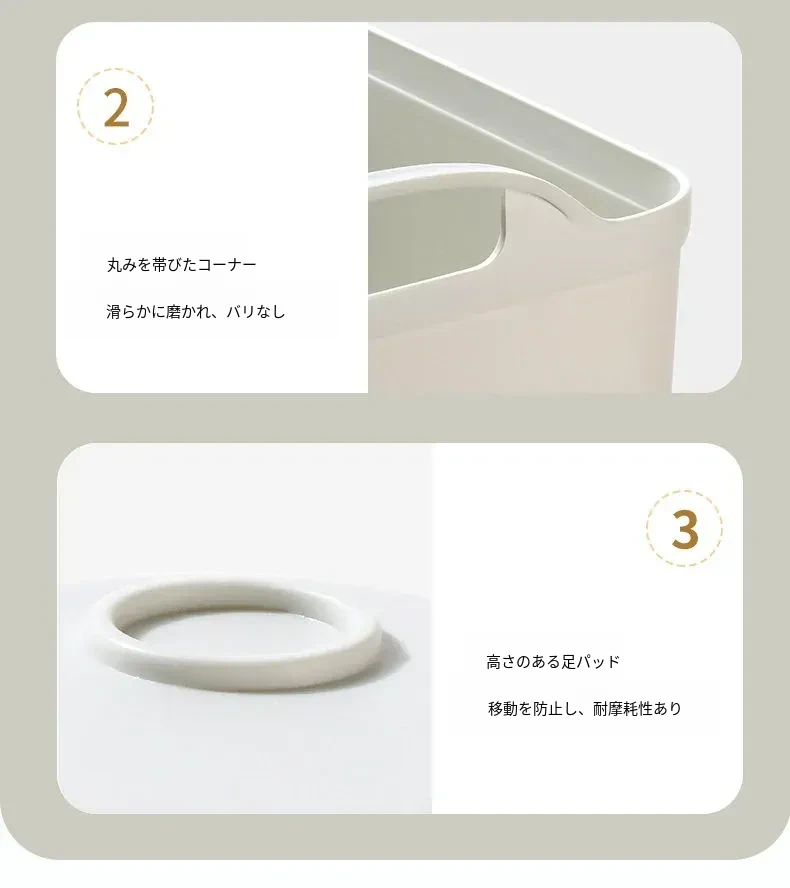 2

丸みを帯びたコーナー

滑らかに磨かれ、バリなし

3

高さのある足パッド

移動を防止し、耐摩耗性あり