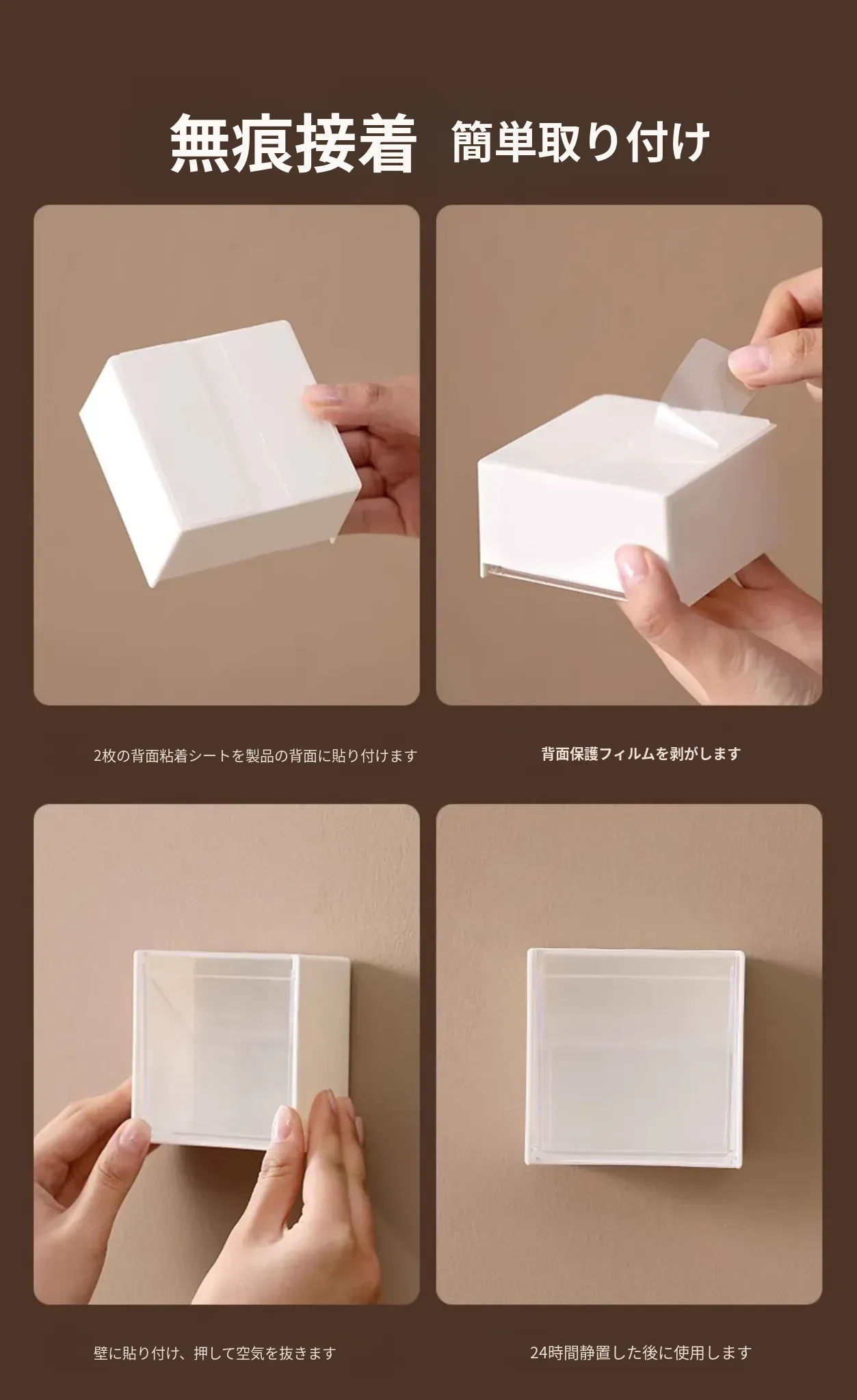 無痕接着　簡単取り付け

2枚の背面粘着シートを製品の背面に貼り付けます

背面保護フィルムを剥がします

壁に貼り付け、押して空気を抜きます

24時間静置した後に使用します