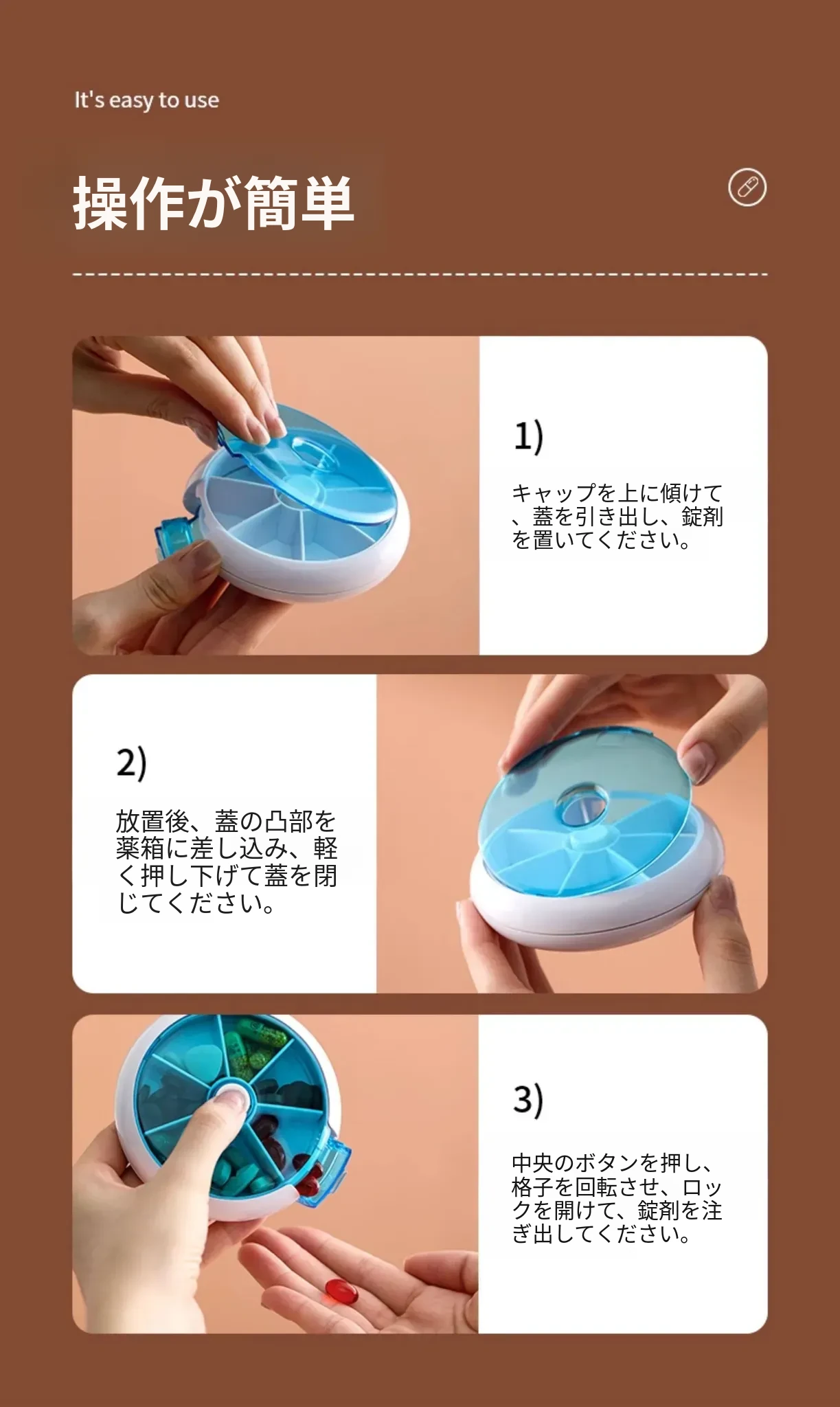 It's easy to use

操作が簡単

1)

キャップを上に傾けて、蓋を引き出し、錠剤を置いてください。

2)

放置後、蓋の凸部を薬箱に差し込み、軽く押し下げて蓋を閉じてください。

3)

中央のボタンを押し、格子を回転させ、ロックを開けて、錠剤を注ぎ出してください。