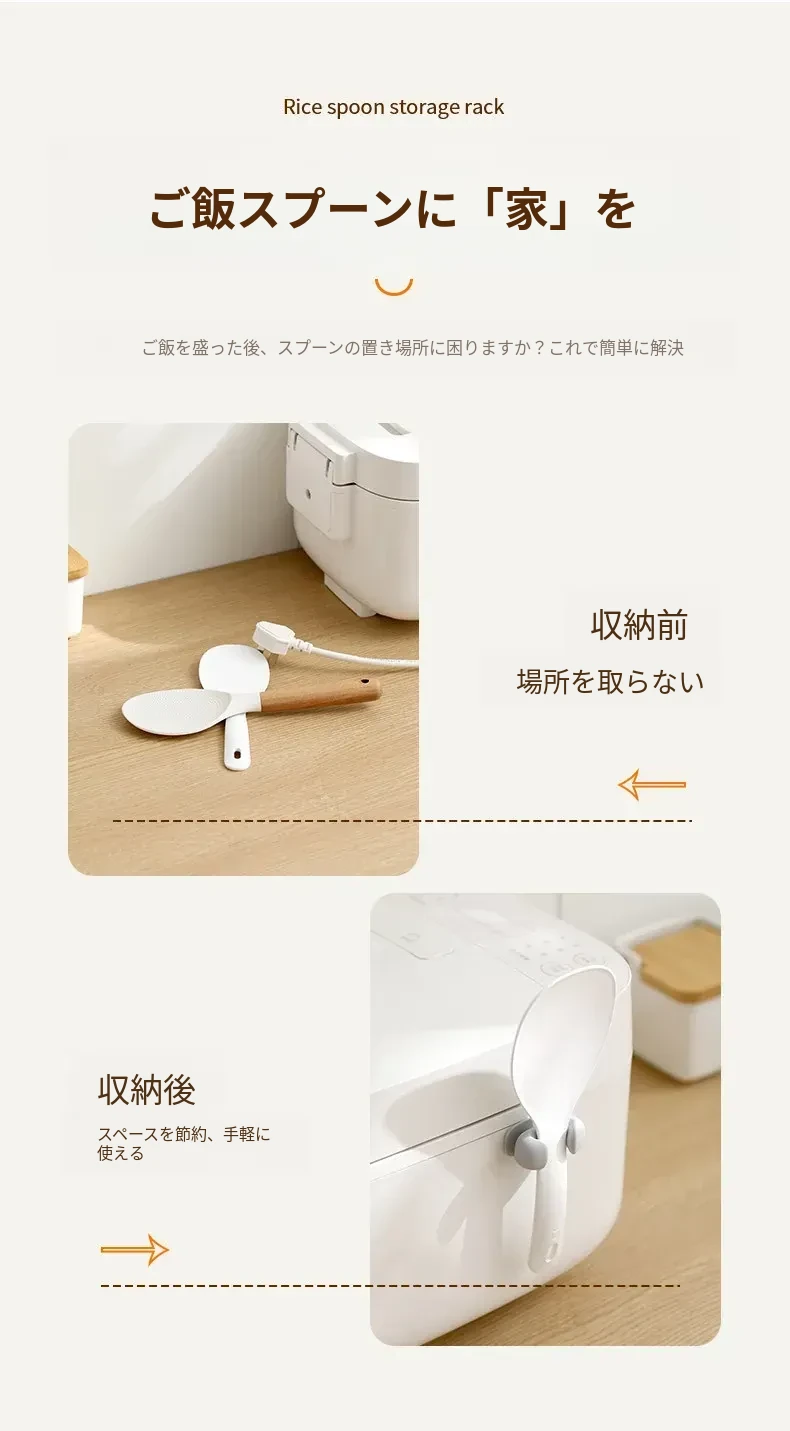 Rice spoon storage rack

ご飯スプーンに「家」を

ご飯を盛った後、スプーンの置き場所に困りますか？これで簡単に解決

収納前
場所を取らない

収納後
スペースを節約、手軽に使える