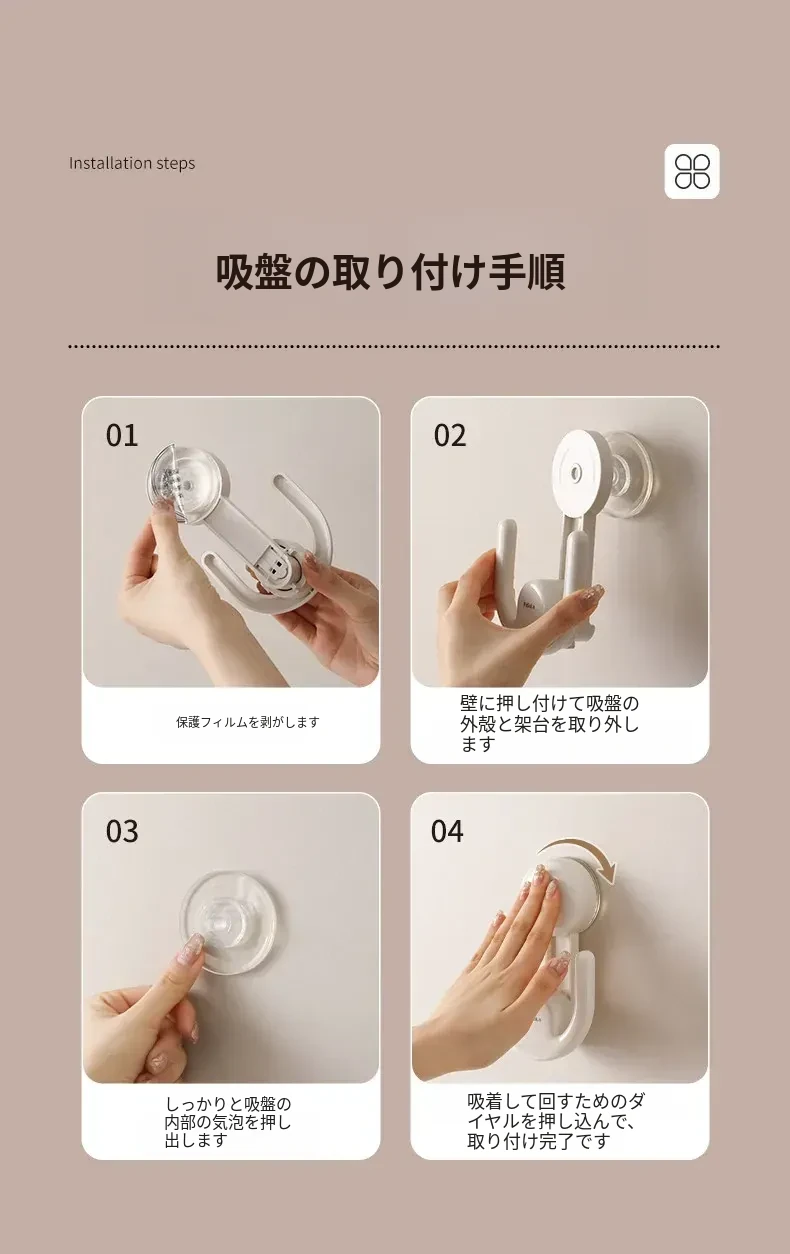 Installation steps

吸盤の取り付け手順

01

保護フィルムを剥がします

02

壁に押し付けて吸盤の外殻と架台を取り外します

03

しっかりと吸盤の内部の気泡を押し出します

04

吸着して回すためのダイヤルを押し込んで、取り付け完了です