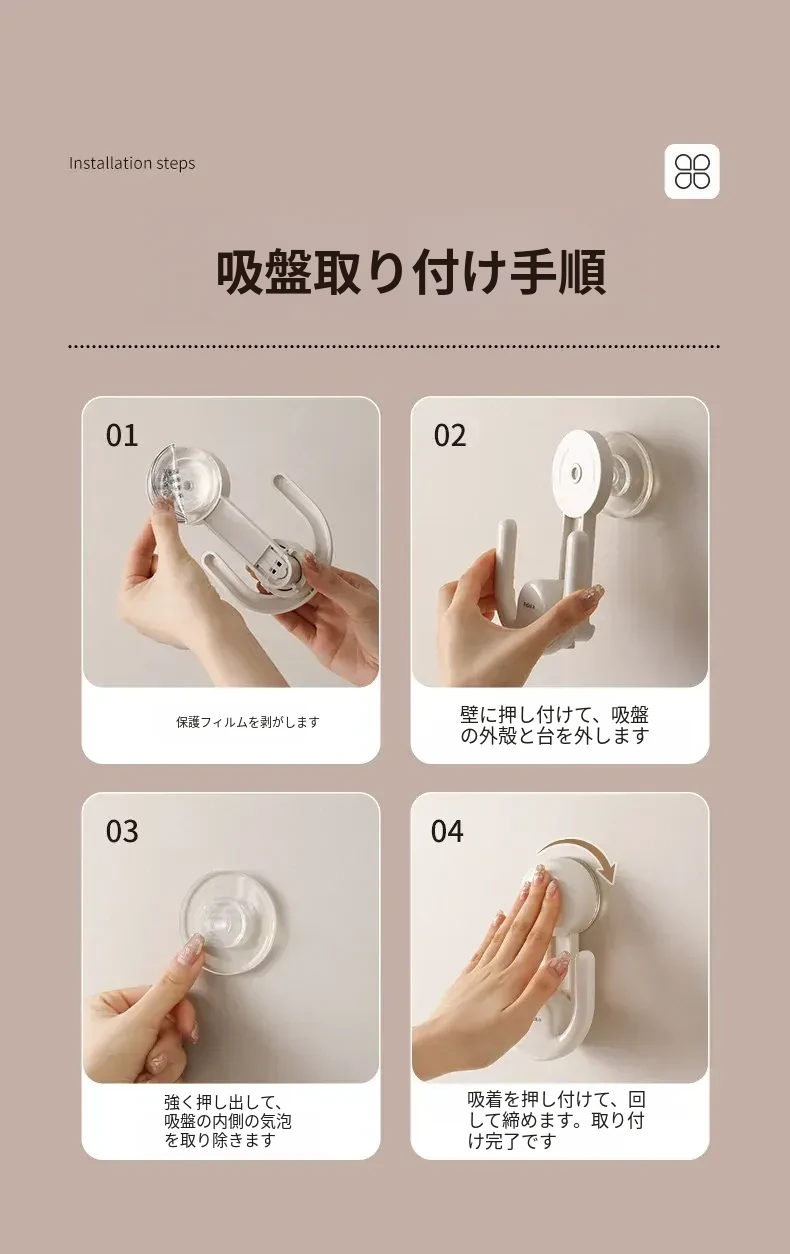 Installation steps

吸盤取り付け手順

01

保護フィルムを剥がします

02

壁に押し付けて、吸盤の外殻と台を外します

03

強く押し出して、吸盤の内側の気泡を取り除きます

04

吸着を押し付けて、回して締めます。取り付け完了です