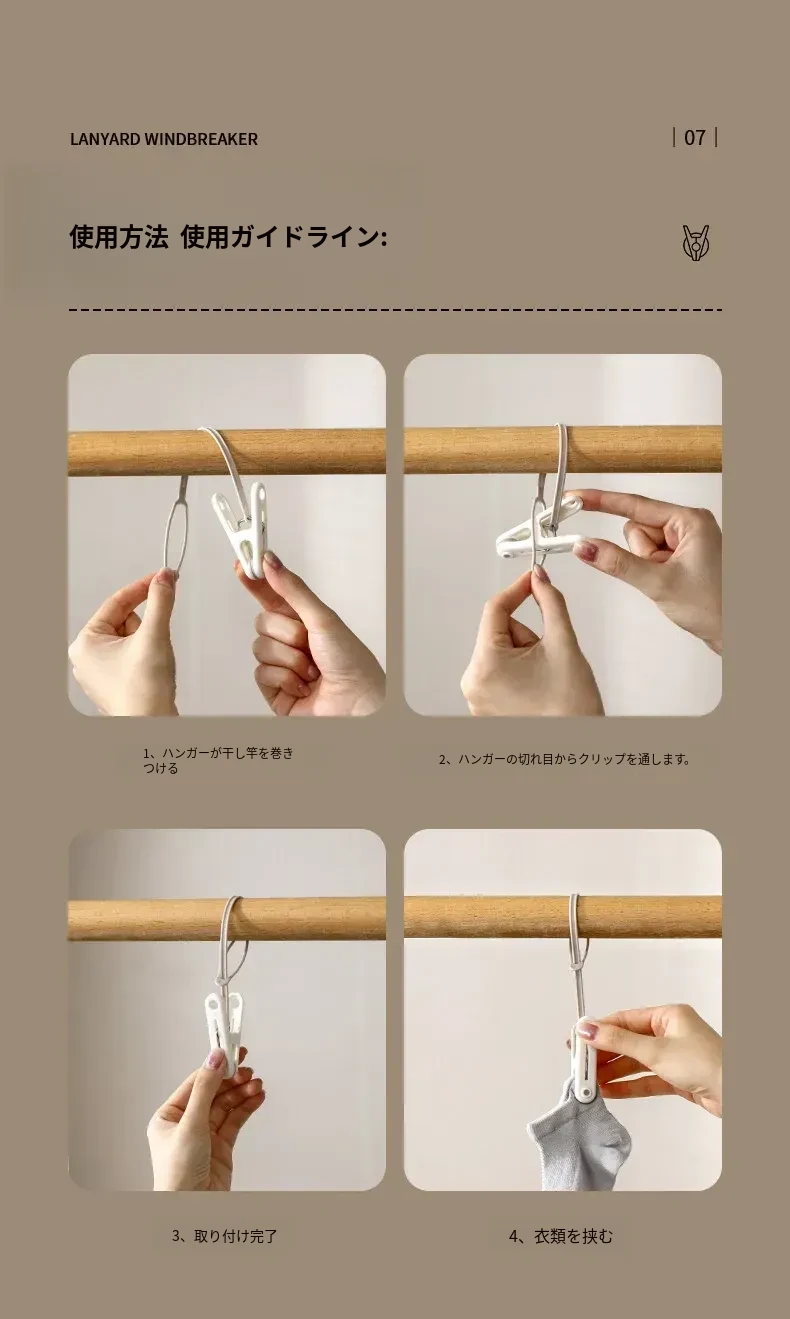 LANYARD WINDBREAKER

| 07 |

使用方法 使用ガイドライン:

1、ハンガーが干し竿を巻きつける

2、ハンガーの切れ目からクリップを通します。

3、取り付け完了

4、衣類を挟む