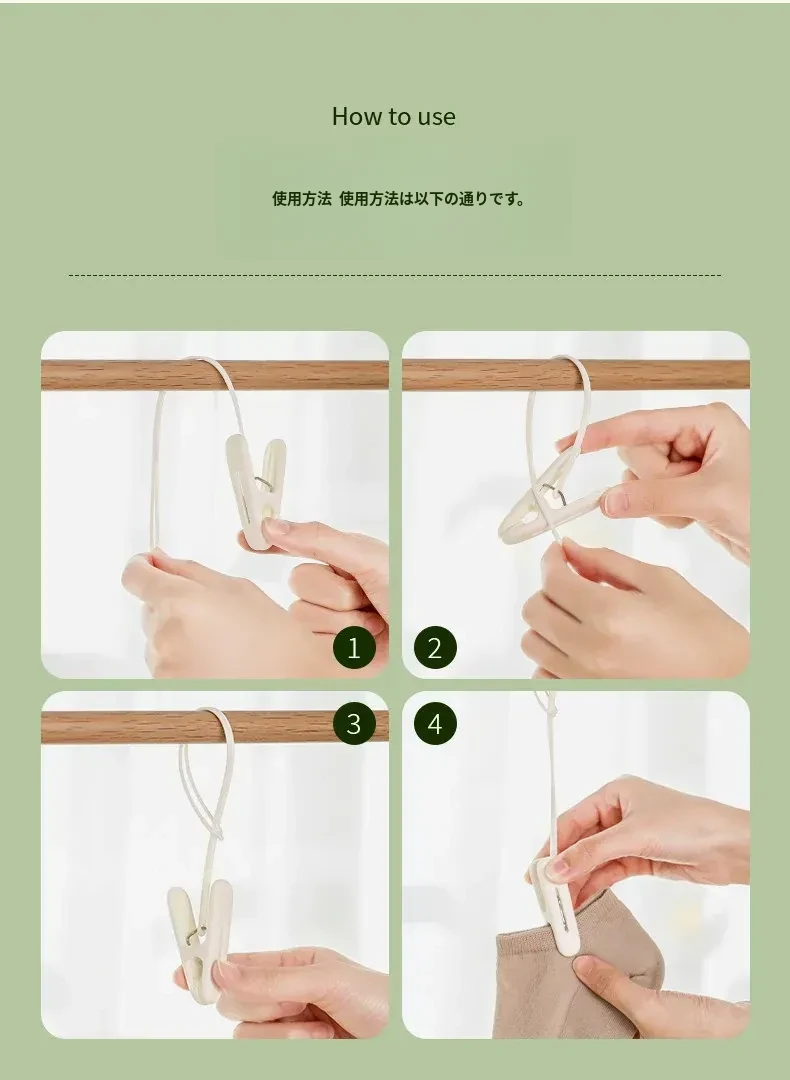 How to use

使用方法 使用方法は以下の通りです。

1

2

3

4