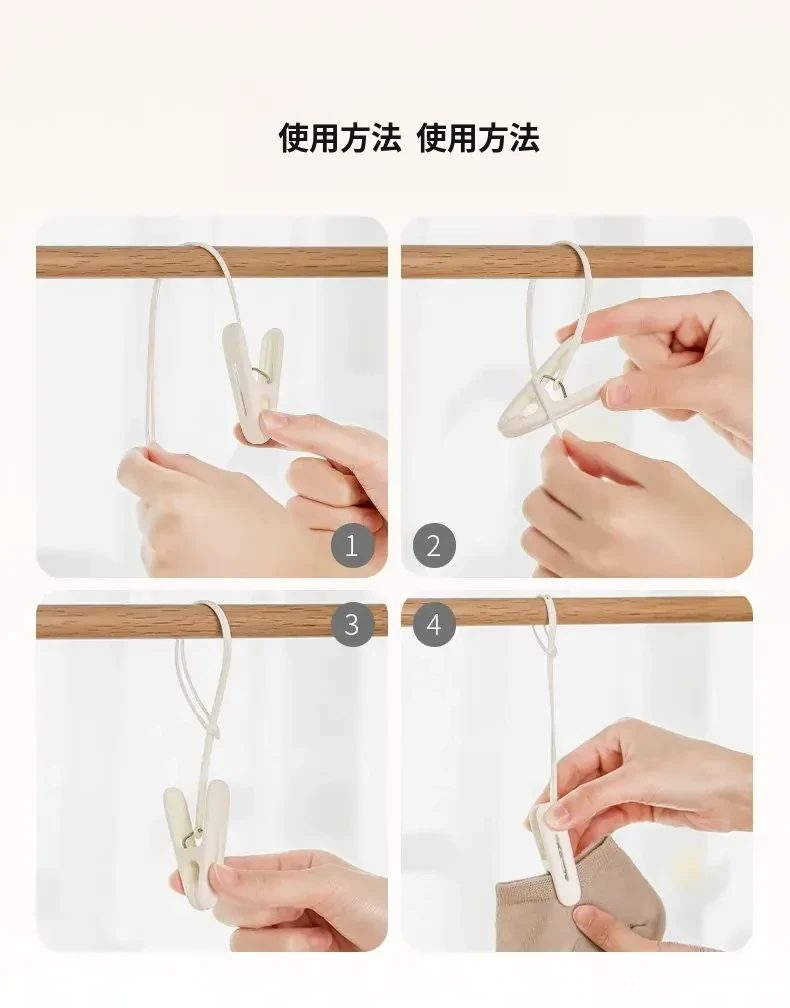 使用方法 使用方法

1

2

3

4