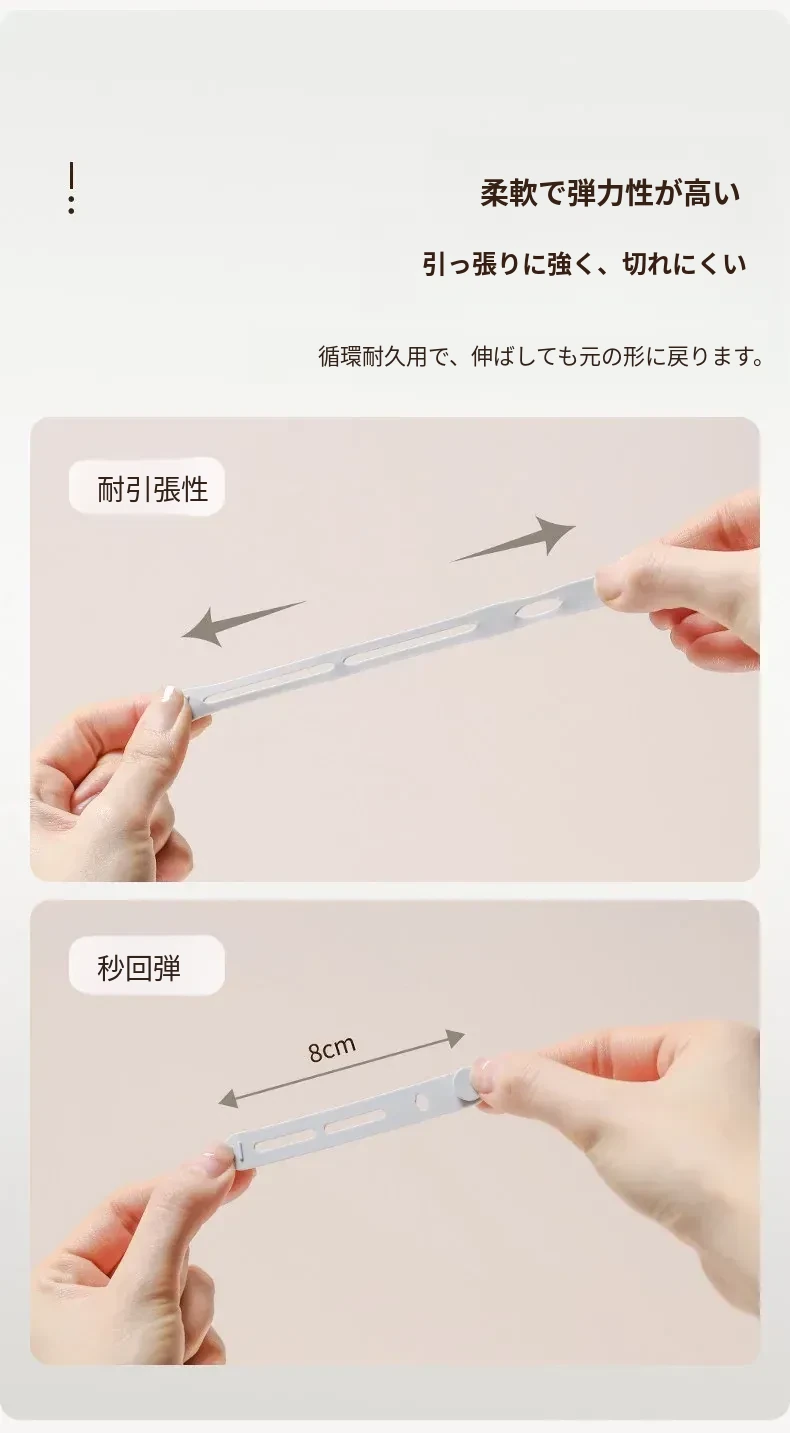 柔軟で弾力性が高い

引っ張りに強く、切れにくい

循環耐久用で、伸ばしても元の形に戻ります。

耐引張性

秒回弾

8cm