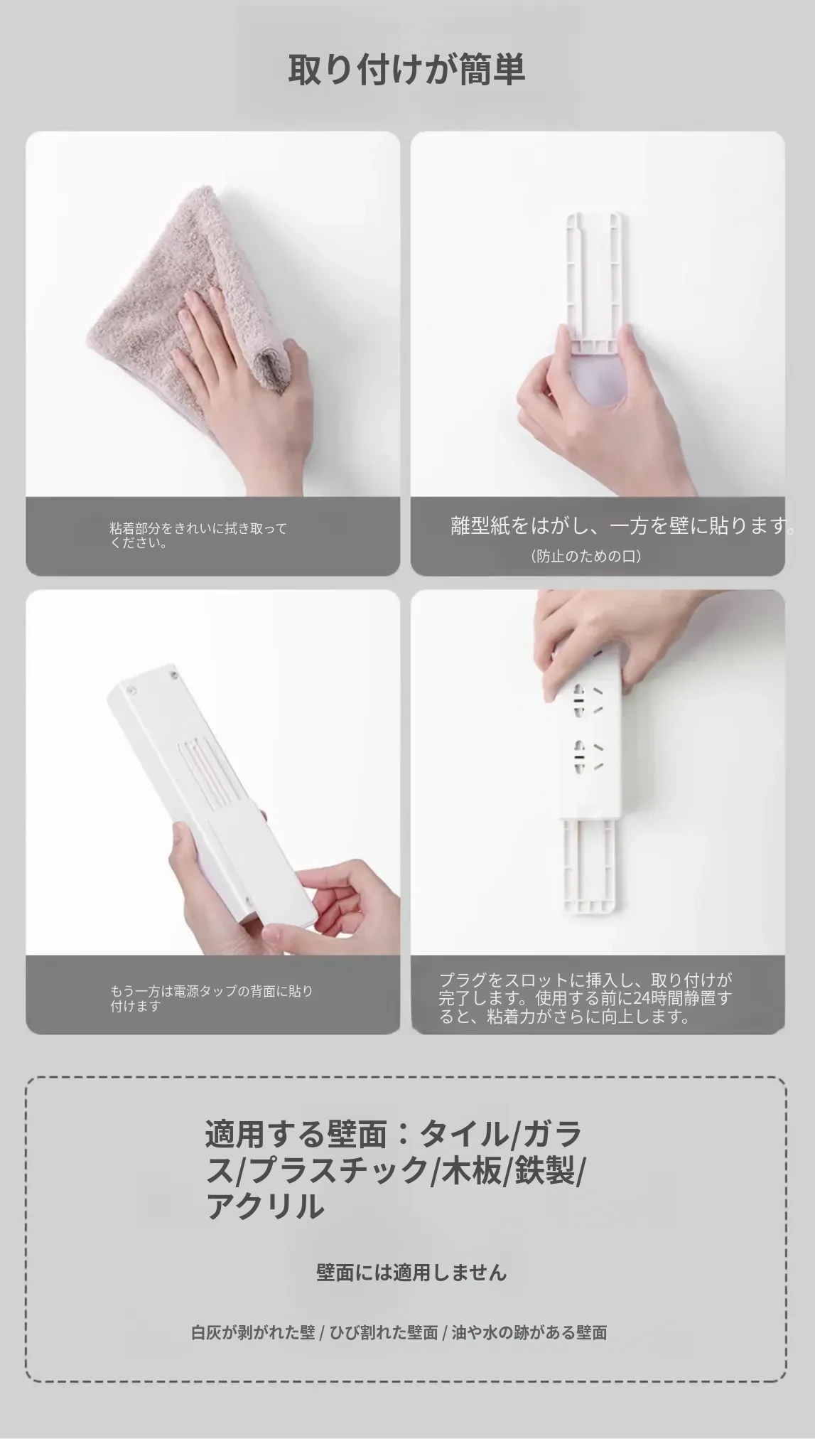 取り付けが簡単

粘着部分をきれいに拭き取ってください。

離型紙をはがし、一方を壁に貼ります。
(防止のための口)

もう一方は電源タップの背面に貼り付けます

プラグをスロットに挿入し、取り付けが完了します。使用する前に24時間静置すると、粘着力がさらに向上します。

適用する壁面：タイル/ガラス/プラスチック/木板/鉄製/アクリル

壁面には適用しません

白灰が剥がれた壁 / ひび割れた壁面 / 油や水の跡がある壁面