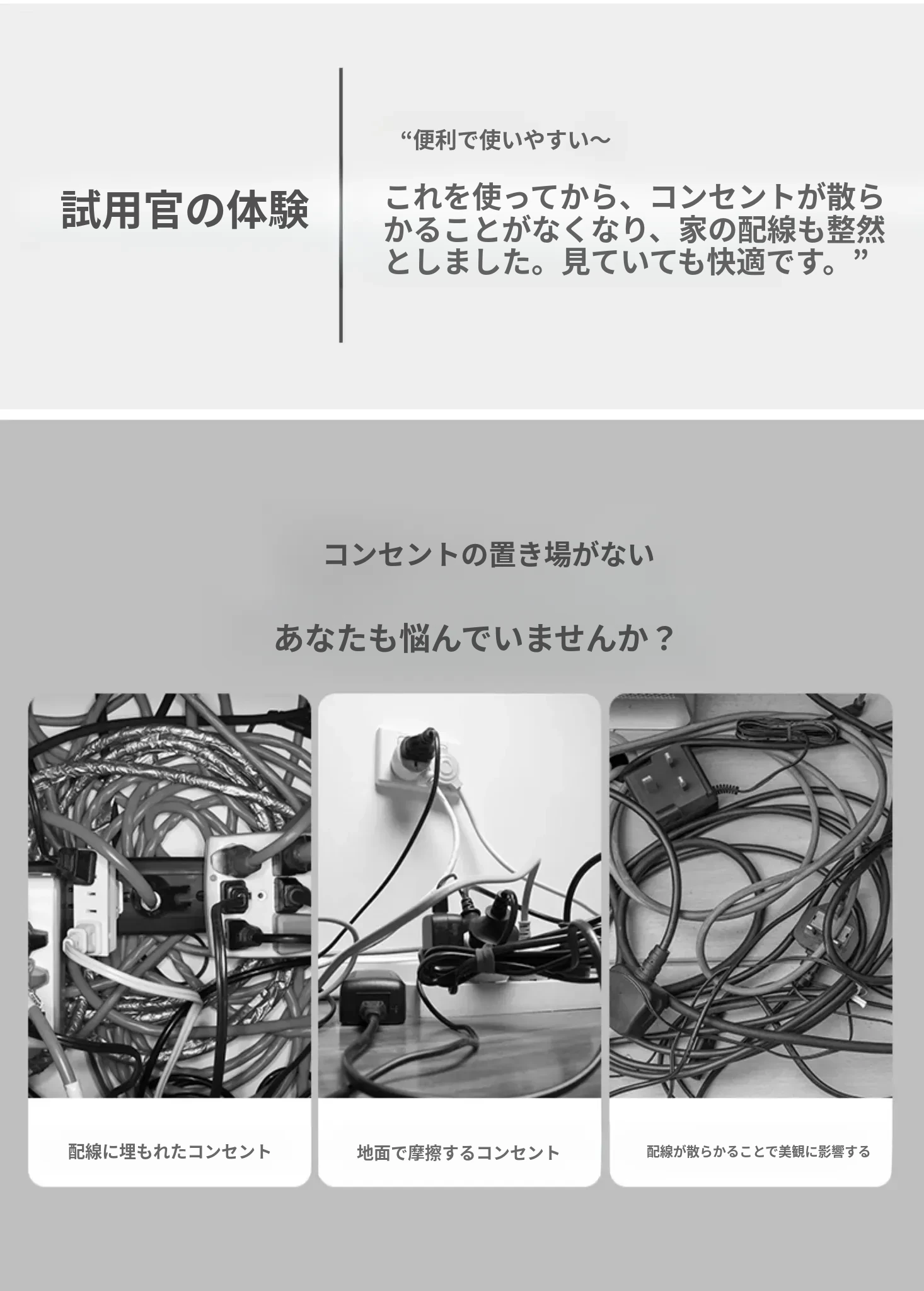 試用官の体験

“便利で使いやすい～

これを使ってから、コンセントが散らかることがなくなり、家の配線も整然としました。見ていても快適です。”

コンセントの置き場がない

あなたも悩んでいませんか？

配線に埋もれたコンセント

地面で摩擦するコンセント

配線が散らかることで美観に影響する