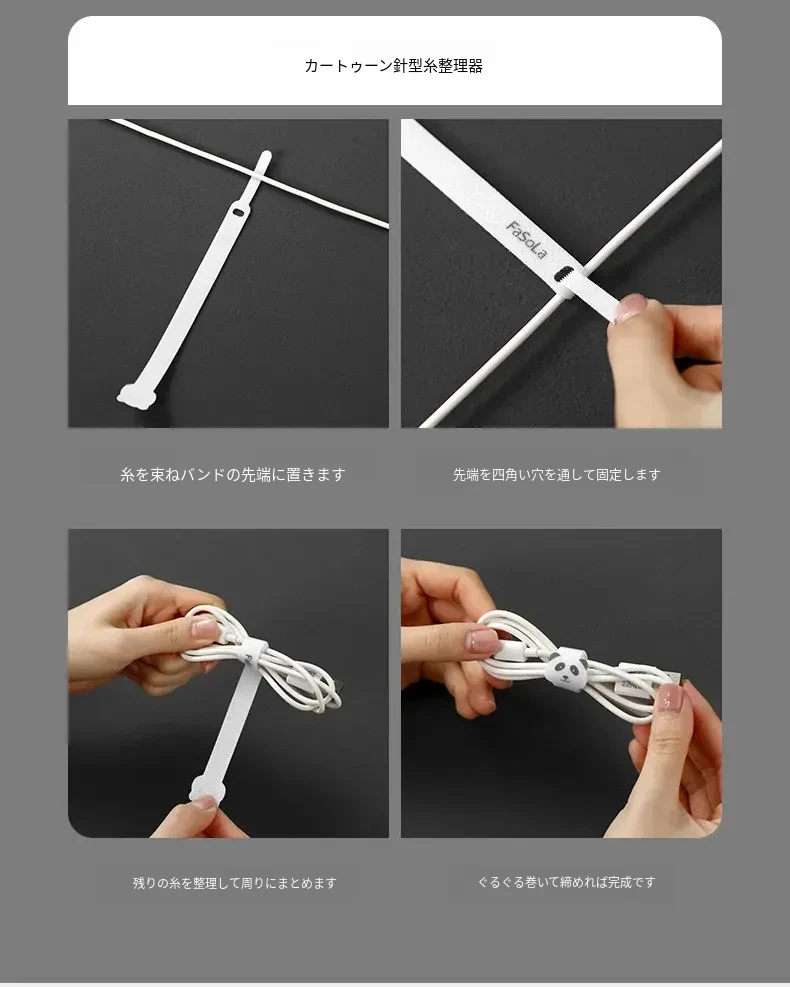 カートゥーン針型糸整理器

FaSoLa

糸を束ねバンドの先端に置きます

先端を四角い穴を通して固定します

残りの糸を整理して周りにまとめます

ぐるぐる巻いて締めれば完成です