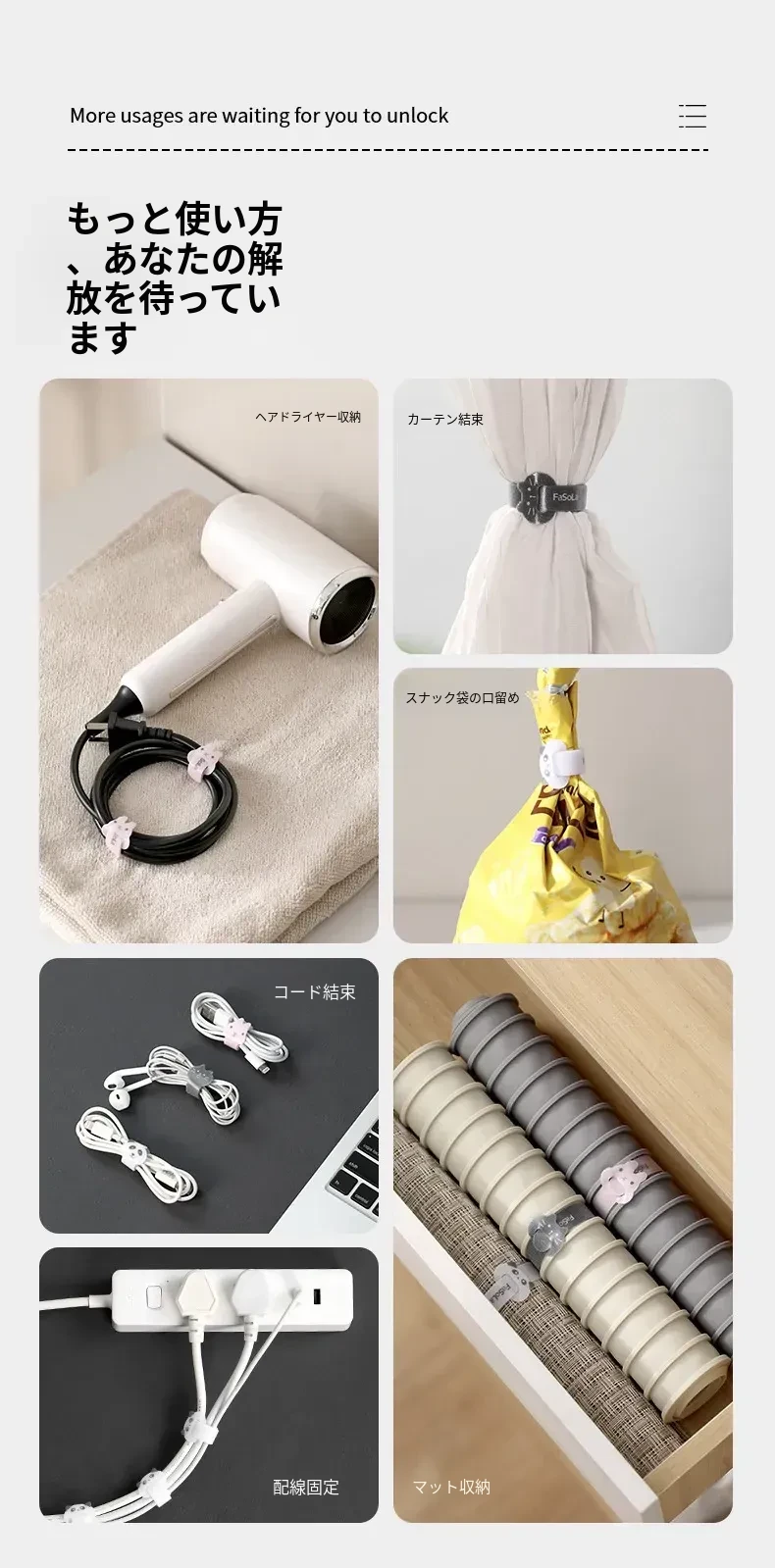 More usages are waiting for you to unlock

もっと使い方、あなたの解放を待っています

ヘアドライヤー収納

カーテン結束

FaSoLa

スナック袋の口留め

コード結束

配線固定

マット収納