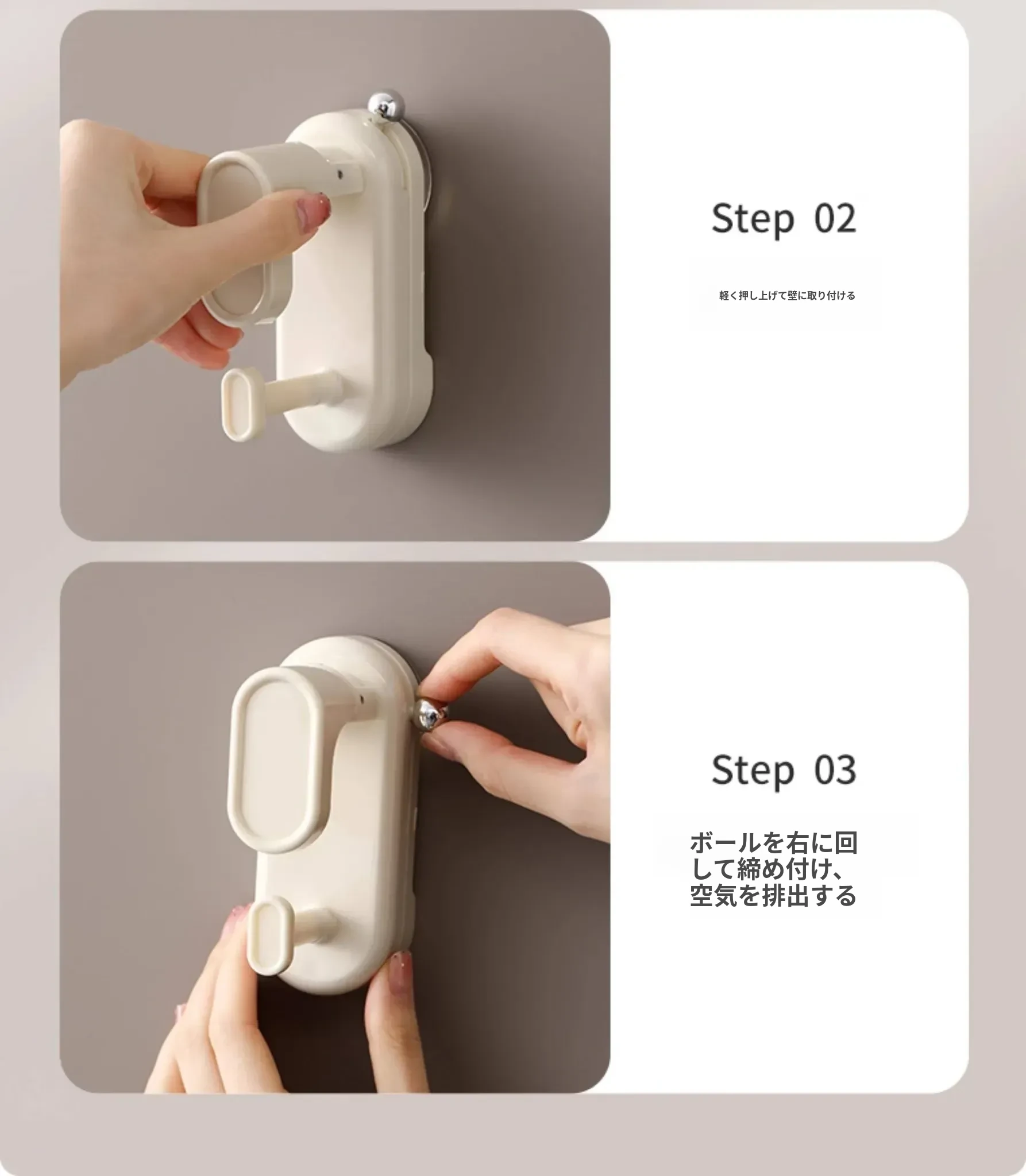 Step 02

軽く押し上げて壁に取り付ける

Step 03

ボールを右に回して締め付け、空気を排出する