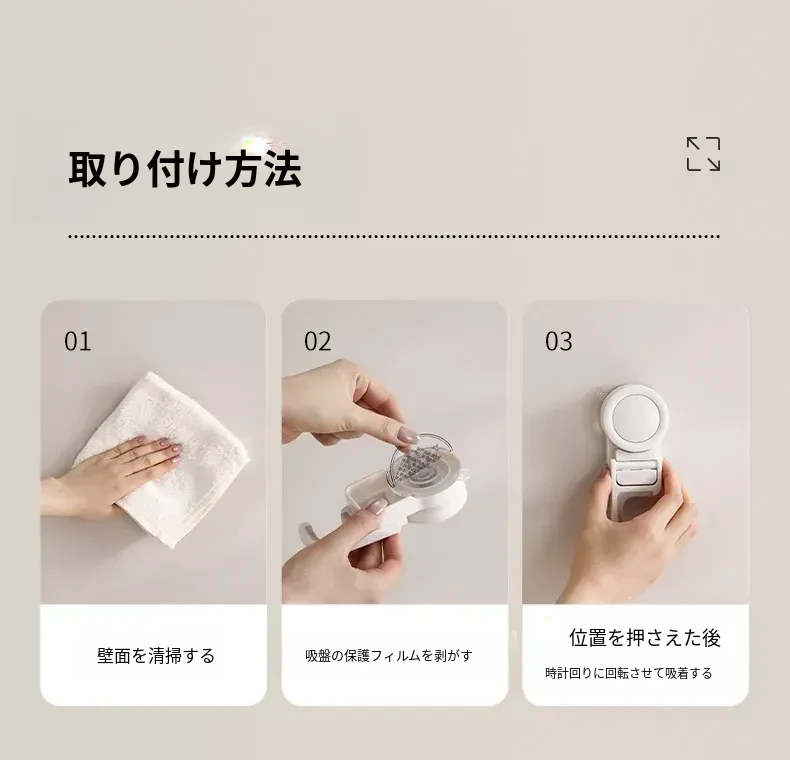 取り付け方法

01

壁面を清掃する

02

吸盤の保護フィルムを剥がす

03

位置を押さえた後

時計回りに回転させて吸着する