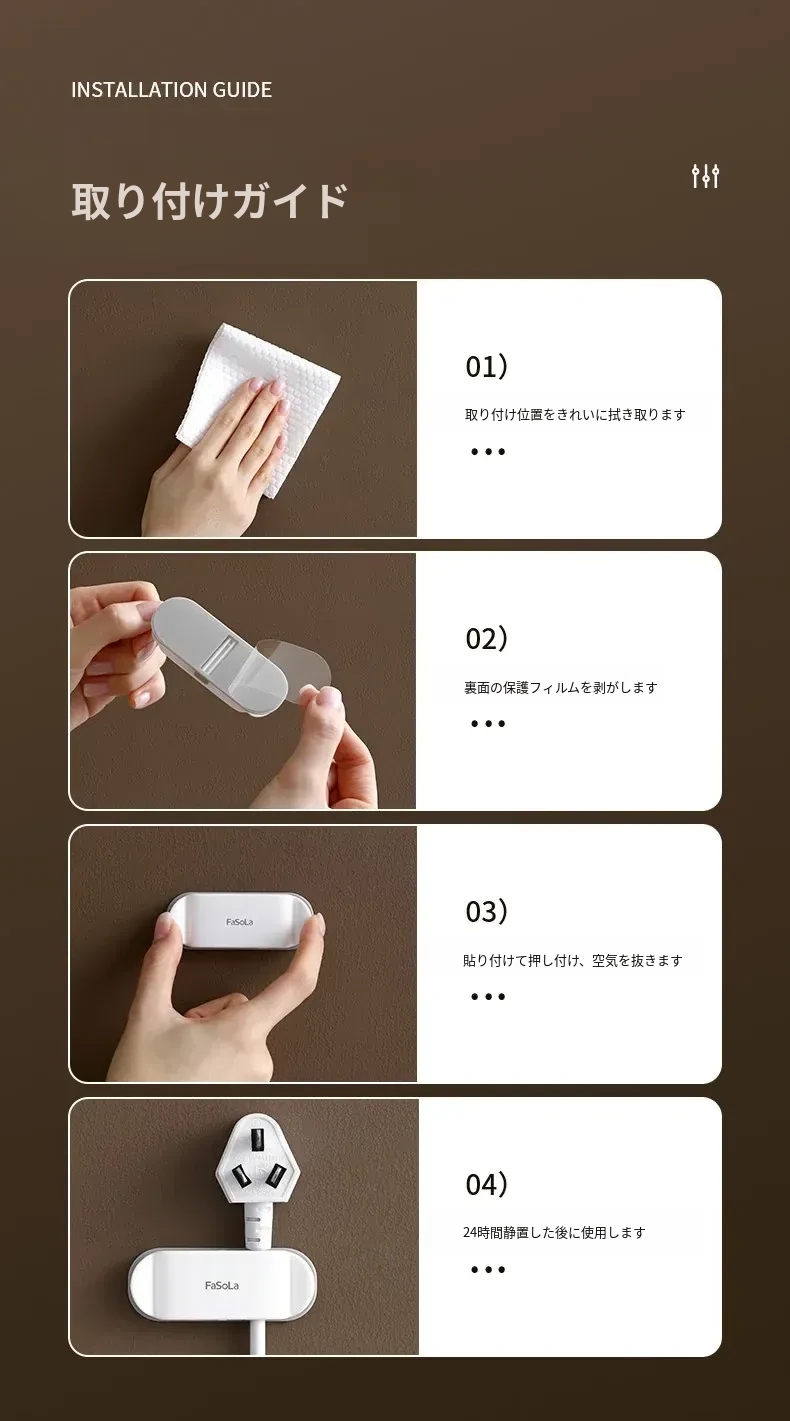 INSTALLATION GUIDE

取り付けガイド

01）

取り付け位置をきれいに拭き取ります

•••

02）

裏面の保護フィルムを剥がします

•••

FaSoLa

03）

貼り付けて押し付け、空気を抜きます

•••

FaSoLa

04）

24時間静置した後に使用します

•••