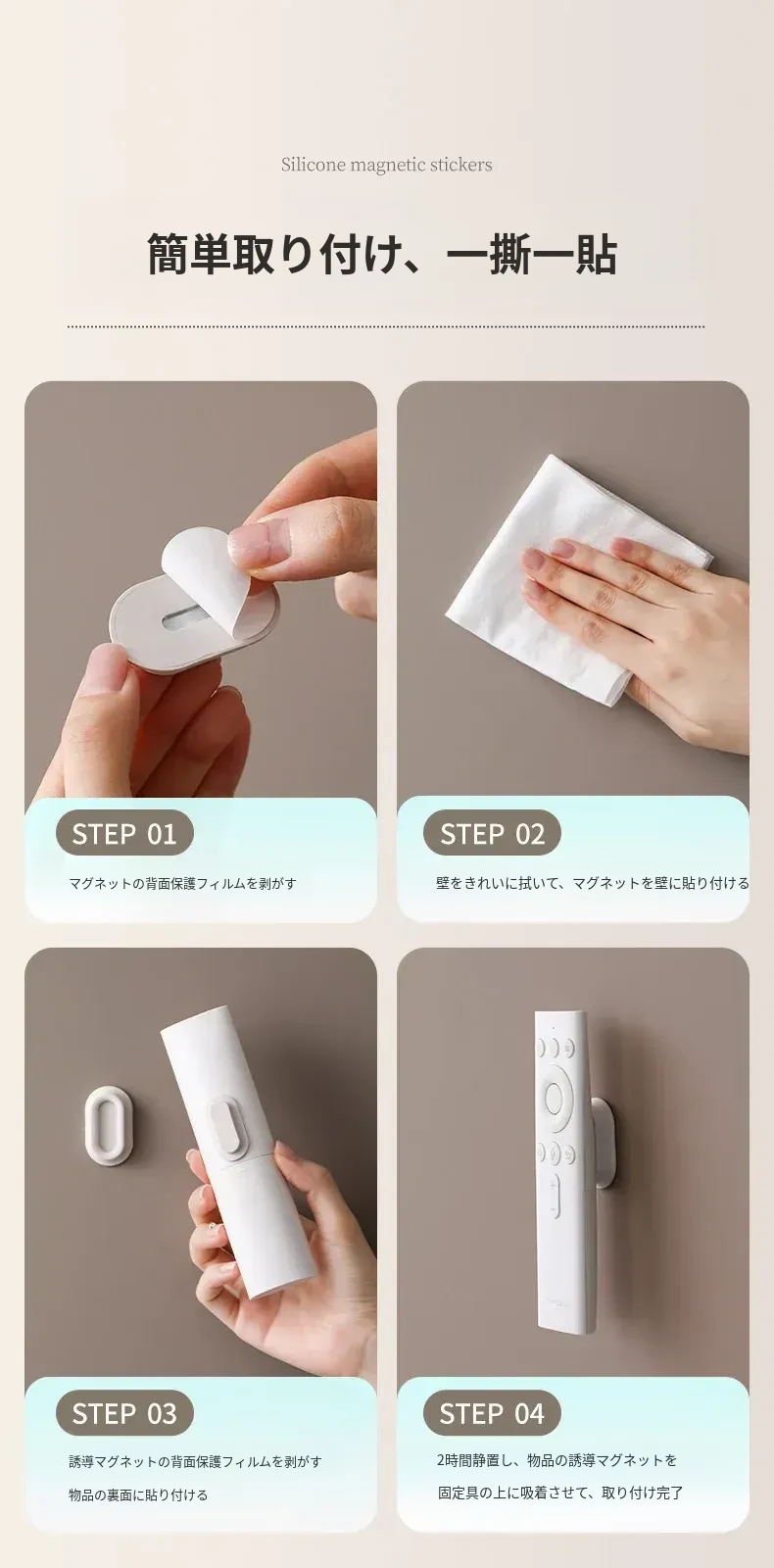 Silicone magnetic stickers

簡単取り付け、一撕一貼

STEP 01

マグネットの背面保護フィルムを剥がす

STEP 02

壁をきれいに拭いて、マグネットを壁に貼り付ける

STEP 03

誘導マグネットの背面保護フィルムを剥がす

物品の裏面に貼り付ける

STEP 04

2時間静置し、物品の誘導マグネットを

固定具の上に吸着させて、取り付け完了