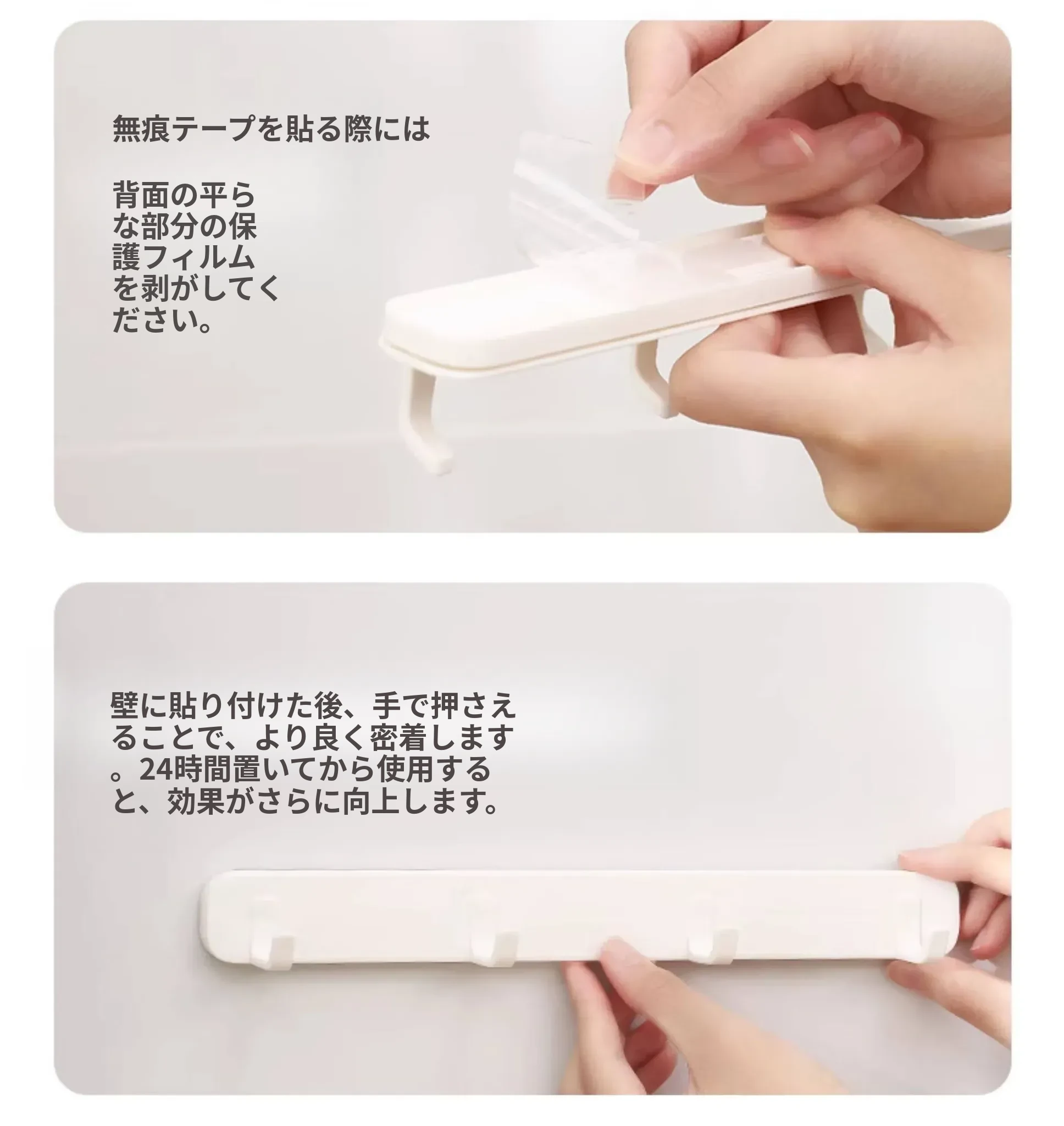 無痕テープを貼る際には

背面の平らな部分の保護フィルムを剥がしてください。

壁に貼り付けた後、手で押さえることで、より良く密着します。24時間置いてから使用すると、効果がさらに向上します。