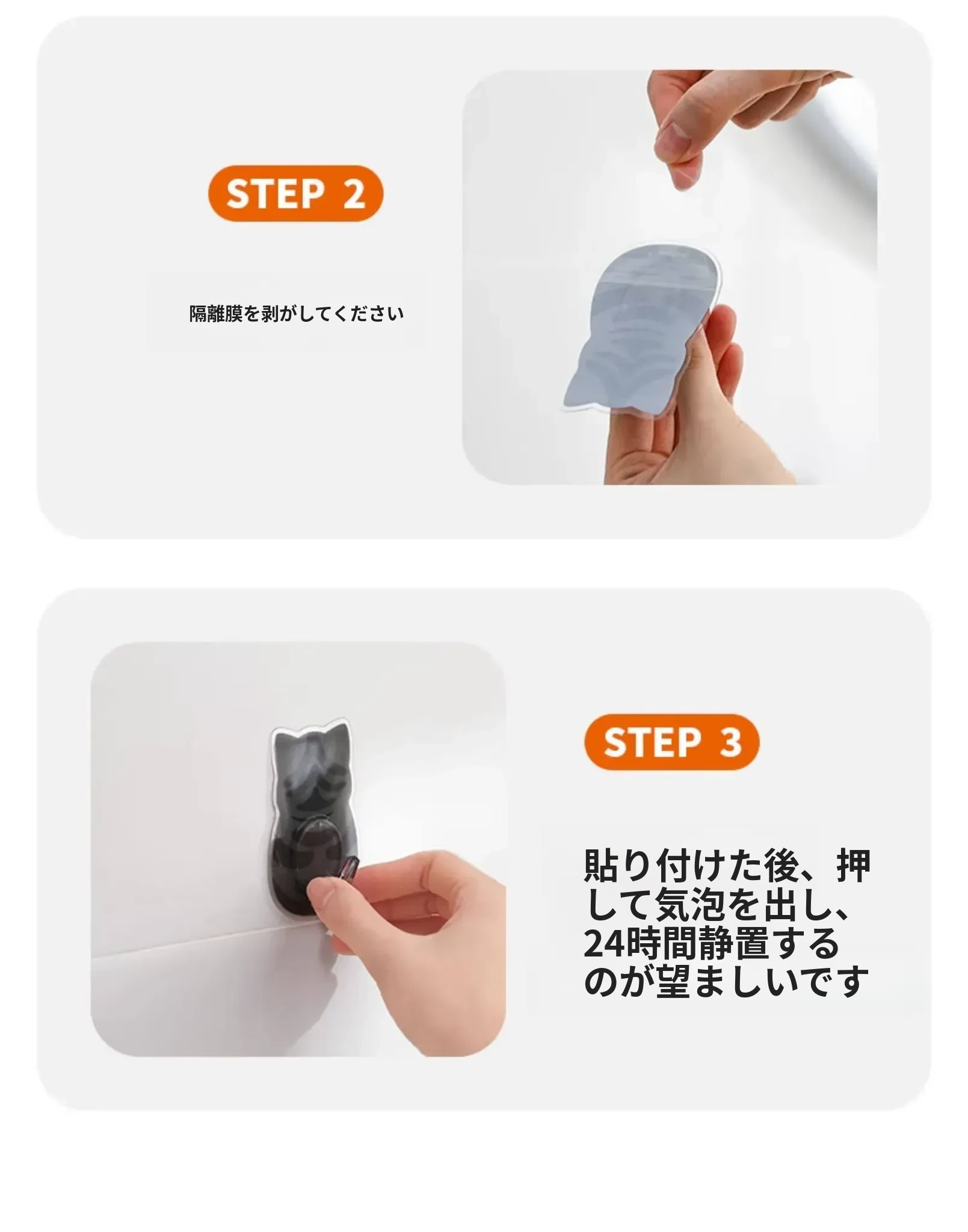 STEP 2

隔離膜を剥がしてください

STEP 3

貼り付けた後、押して気泡を出し、24時間静置するのが望ましいです