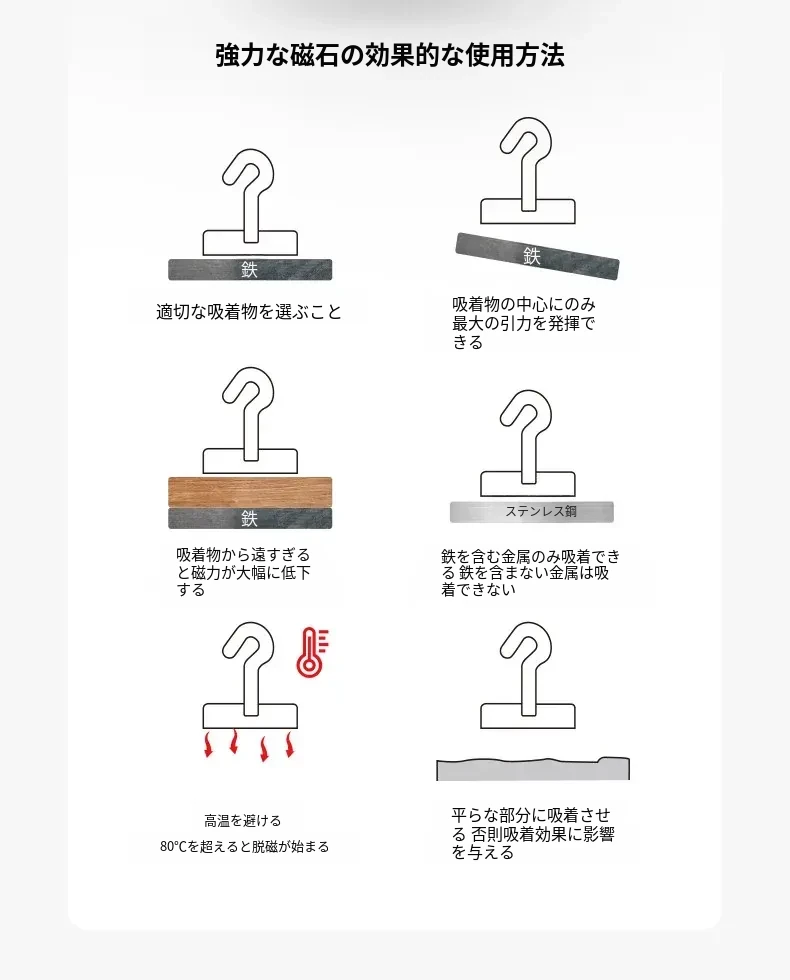 強力な磁石の効果的な使用方法

鉄

適切な吸着物を選ぶこと

鉄

吸着物の中心にのみ最大の引力を発揮できる

鉄

吸着物から遠すぎると磁力が大幅に低下する

ステンレス鋼

鉄を含む金属のみ吸着できる 鉄を含まない金属は吸着できない

高温を避ける

80℃を超えると脱磁が始まる

平らな部分に吸着させる 否則吸着効果に影響を与える