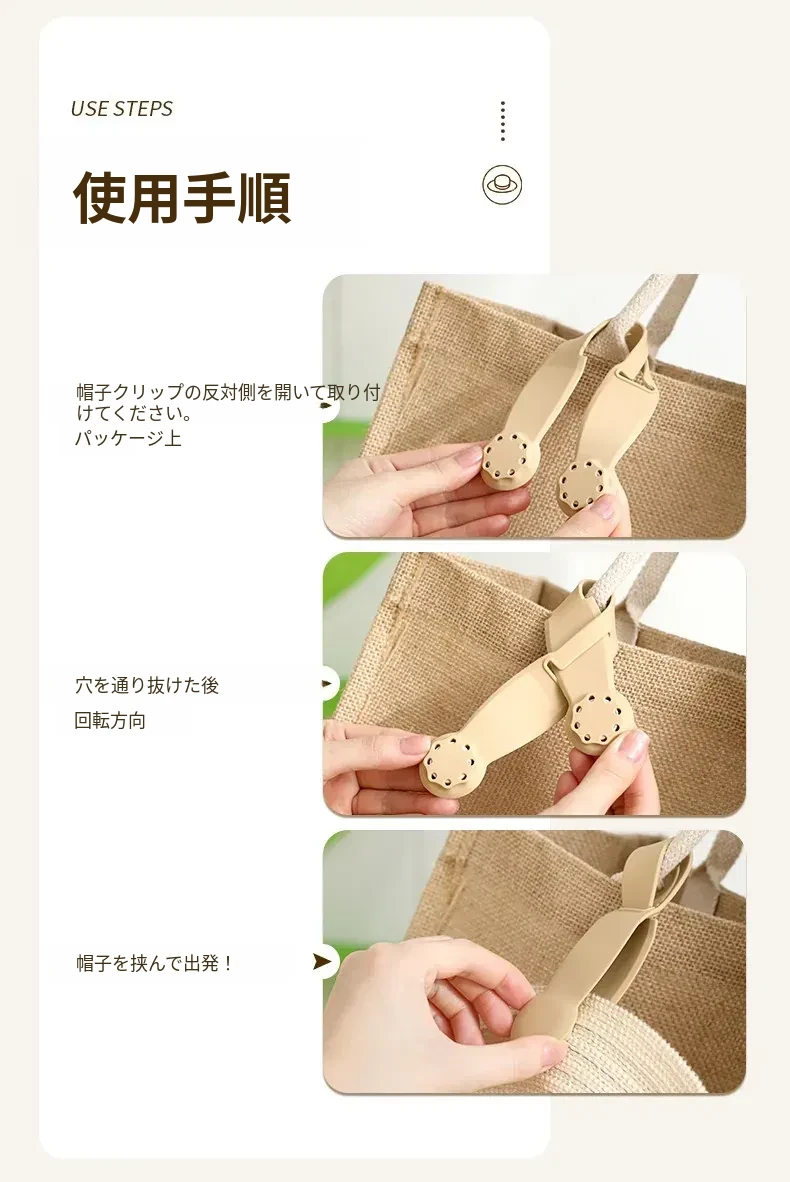 USE STEPS

使用手順

帽子クリップの反対側を開いて取り付けてください。
パッケージ上

穴を通り抜けた後
回転方向

帽子を挟んで出発！