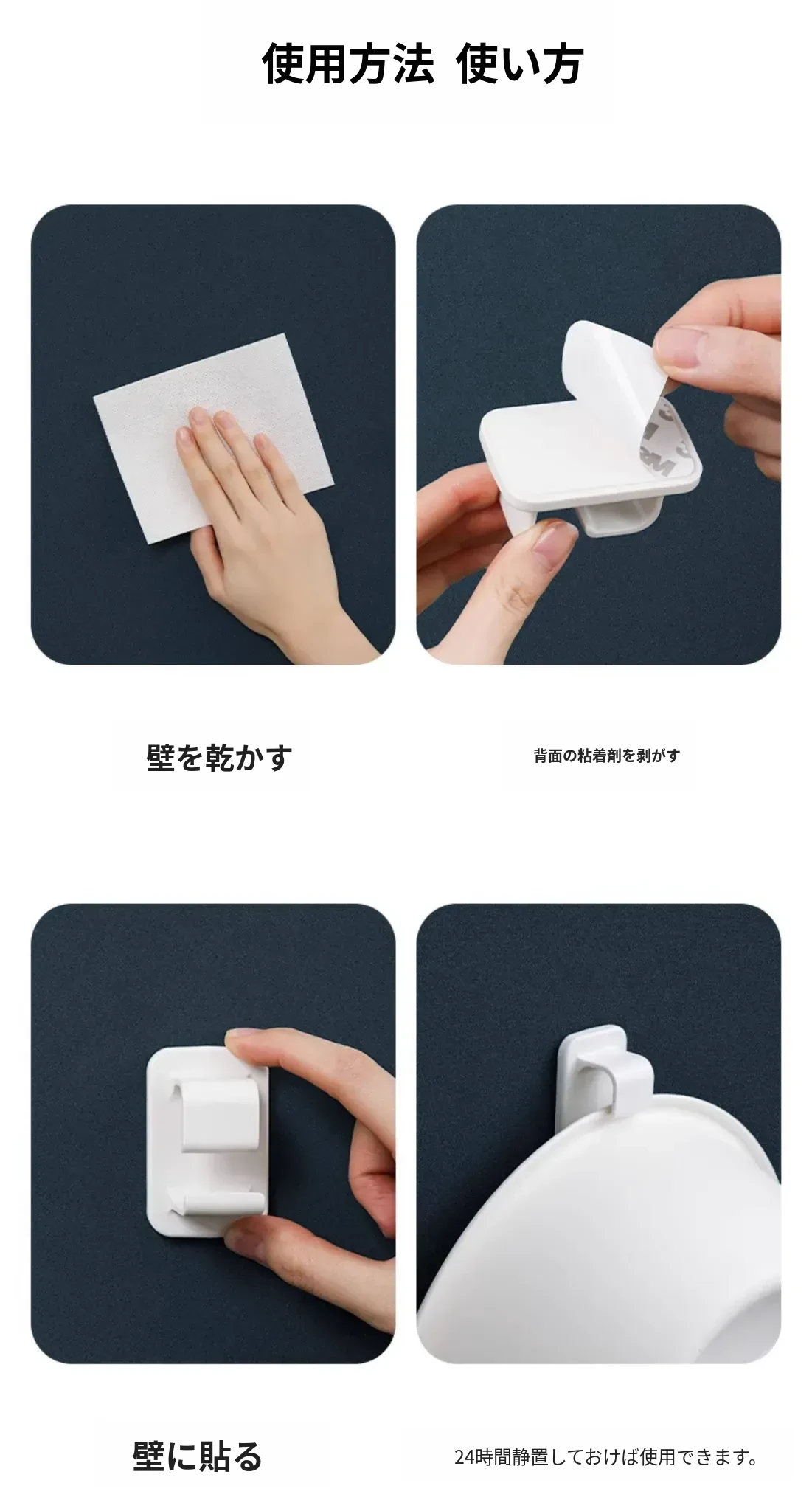 使用方法 使い方

壁を乾かす

背面の粘着剤を剥がす

壁に貼る

24時間静置しておけば使用できます。