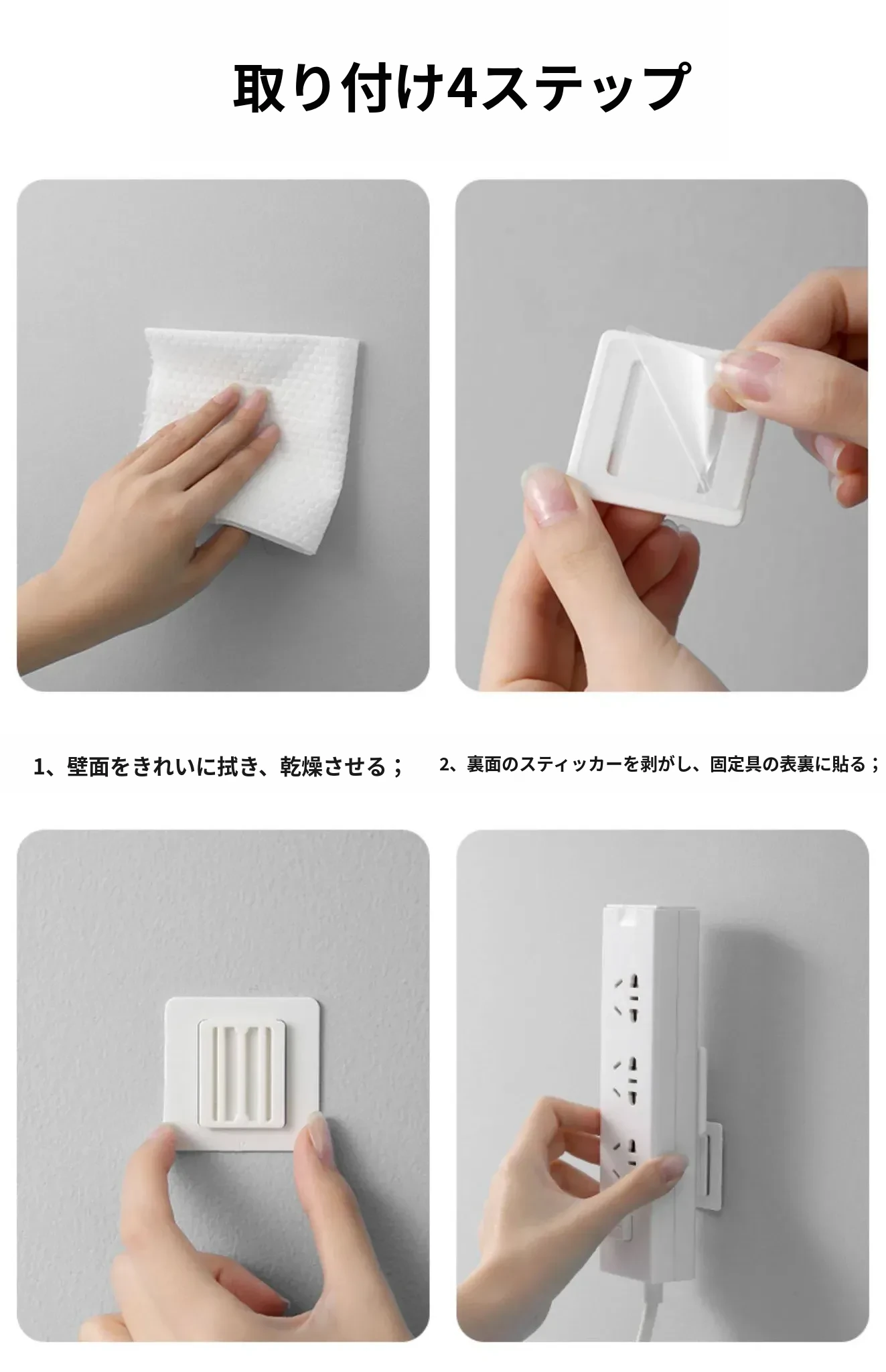 取り付け4ステップ

1、壁面をきれいに拭き、乾燥させる；

2、裏面のスティッカーを剥がし、固定具の表裏に貼る；