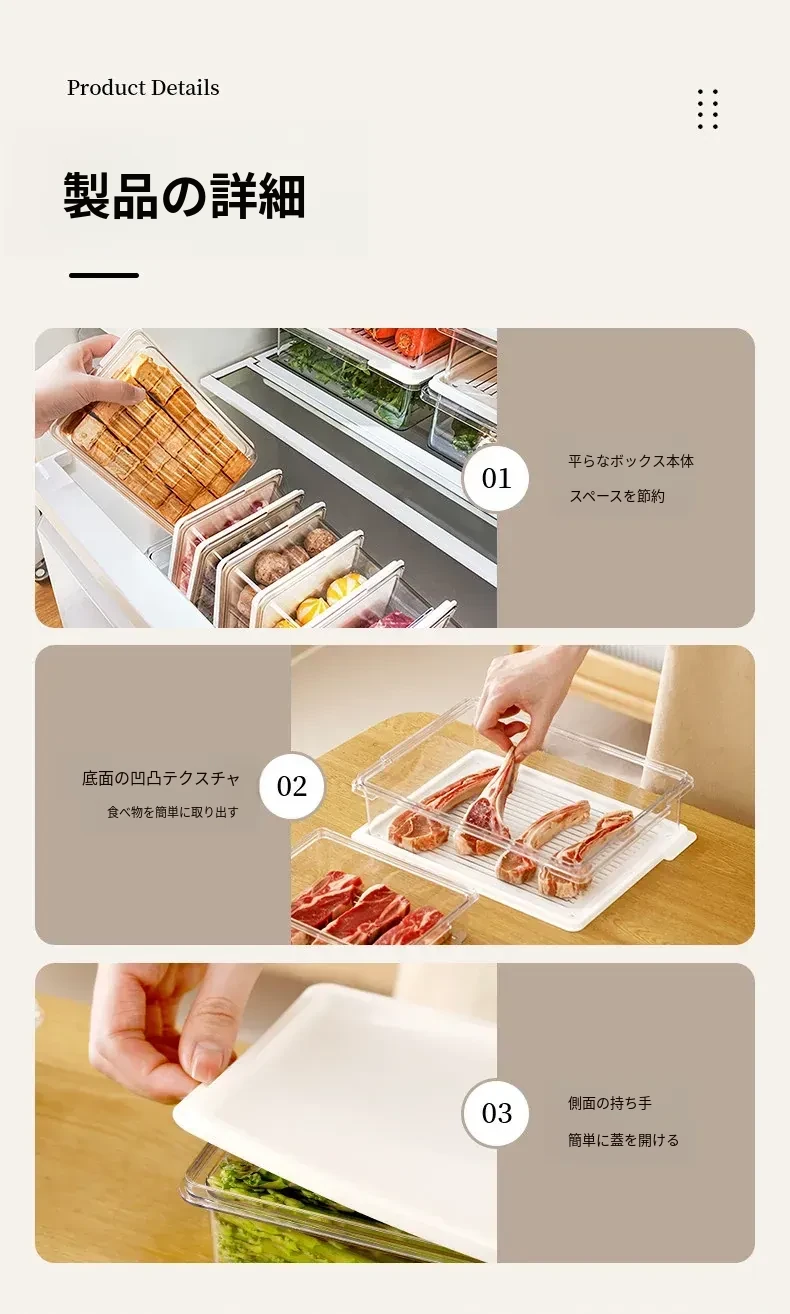 Product Details

製品の詳細

01

平らなボックス本体

スペースを節約

底面の凹凸テクスチャ

食べ物を簡単に取り出す

02

03

側面の持ち手

簡単に蓋を開ける