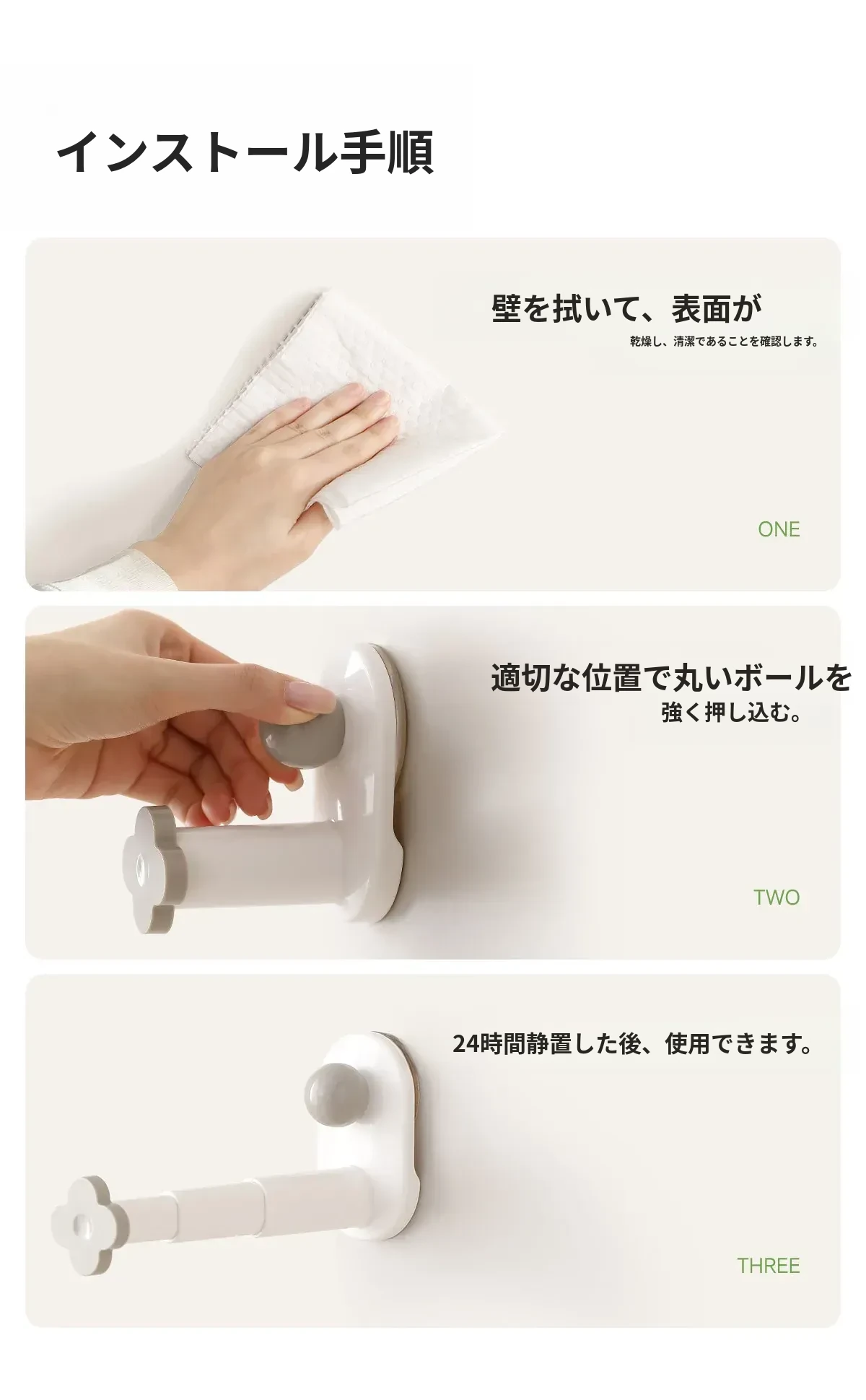 インストール手順

壁を拭いて、表面が
乾燥し、清潔であることを確認します。

ONE

適切な位置で丸いボールを
強く押し込む。

TWO

24時間静置した後、使用できます。

THREE