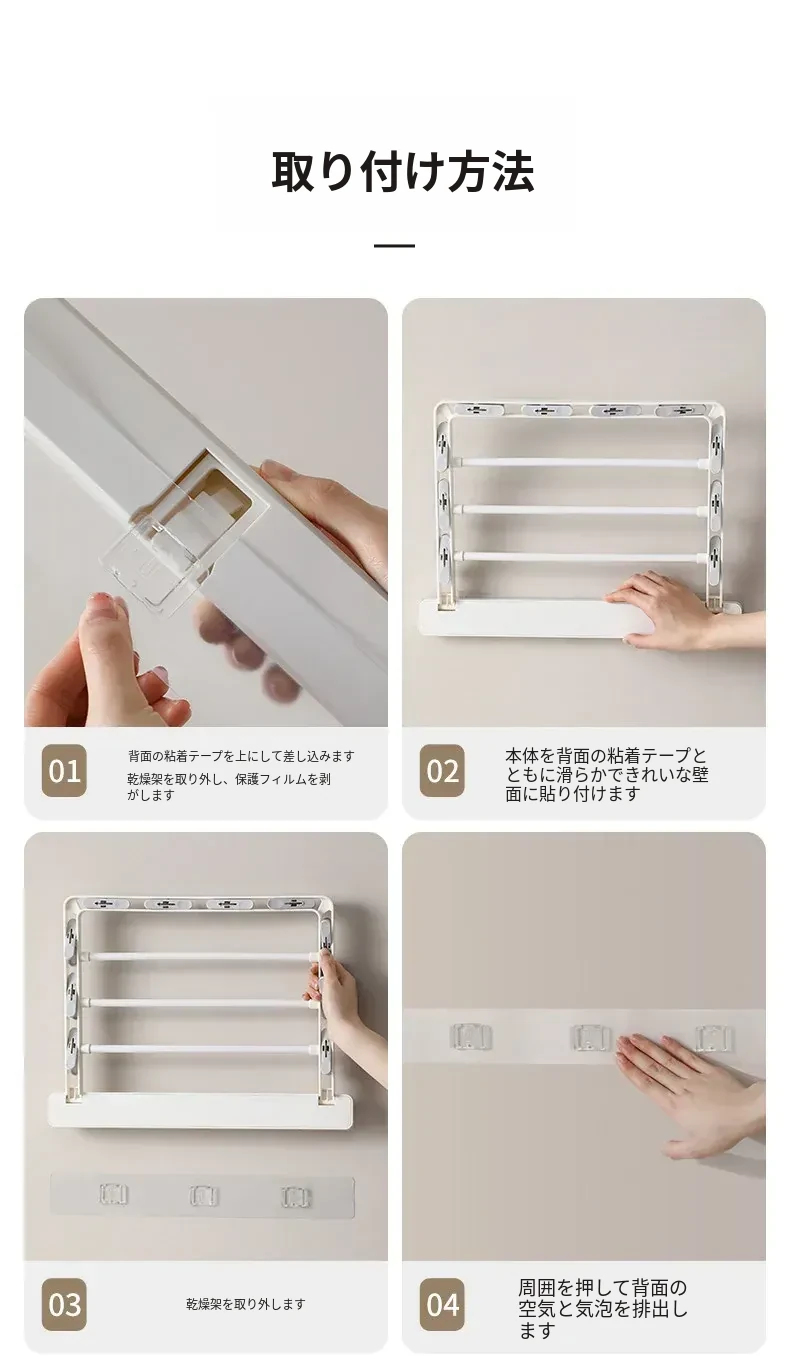 取り付け方法

01
背面の粘着テープを上にして差し込みます
乾燥架を取り外し、保護フィルムを剥がします

02
本体を背面の粘着テープとともに滑らかできれいな壁面に貼り付けます

03
乾燥架を取り外します

04
周囲を押して背面の空気と気泡を排出します