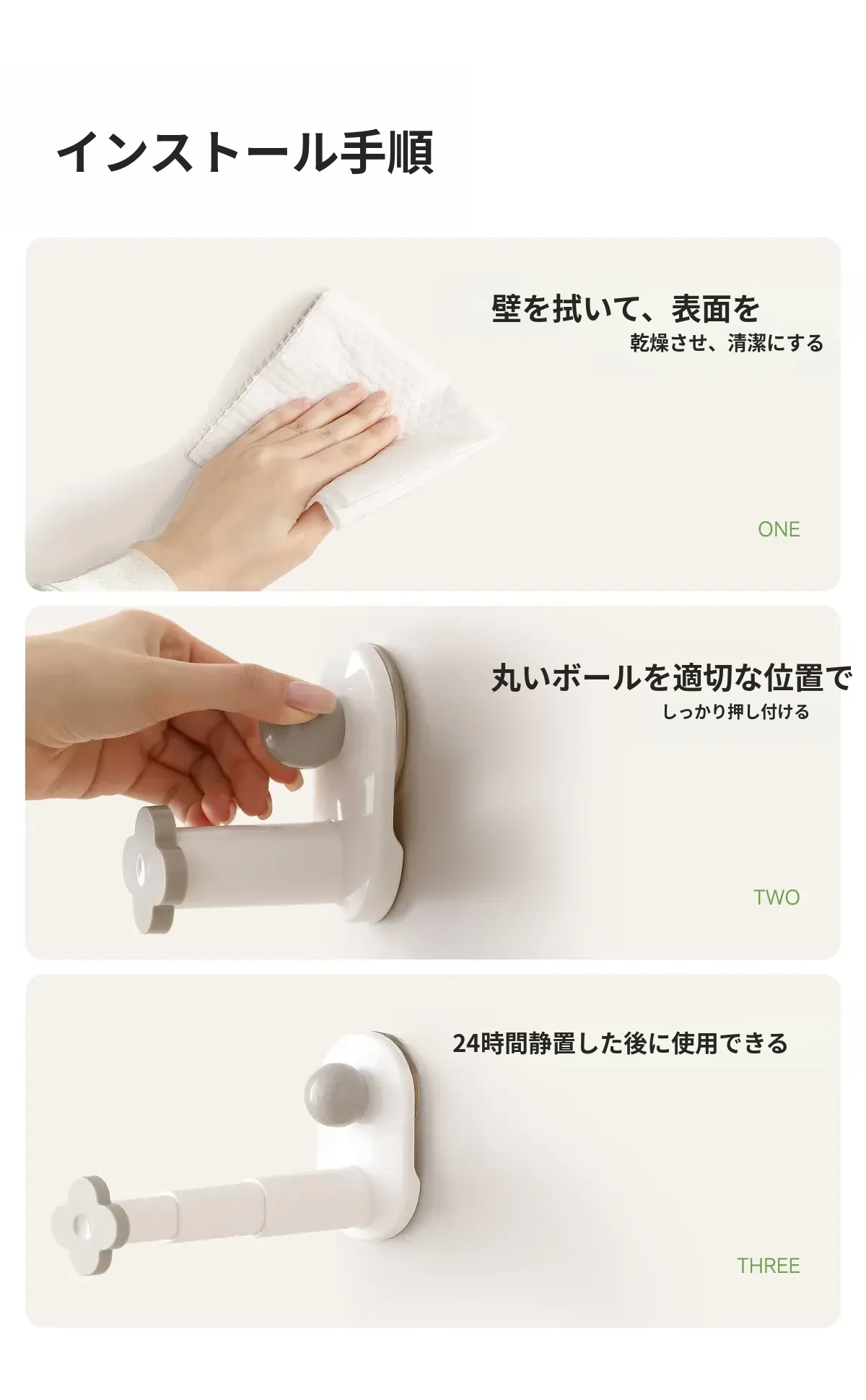 インストール手順

壁を拭いて、表面を
乾燥させ、清潔にする

ONE

丸いボールを適切な位置で
しっかり押し付ける

TWO

24時間静置した後に使用できる

THREE