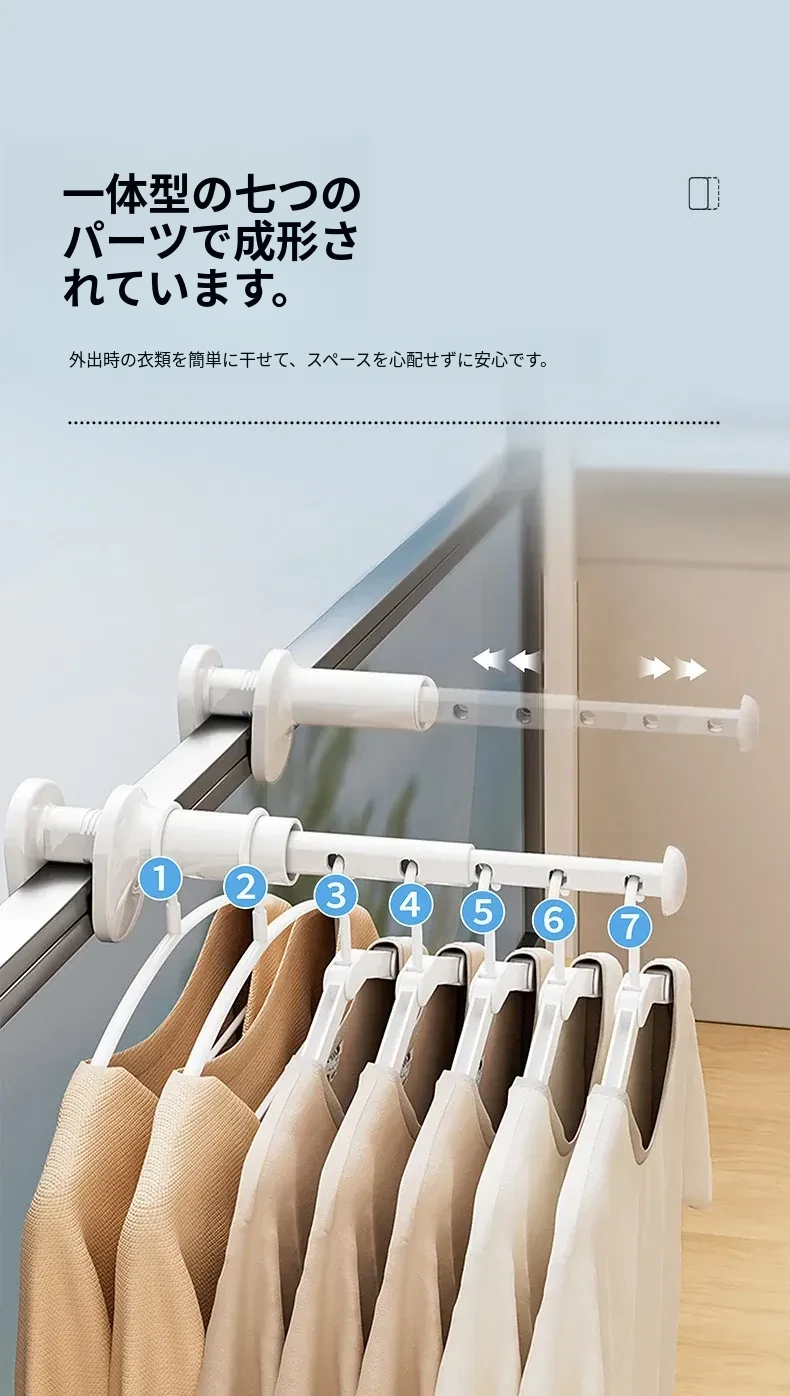 一体型の七つのパーツで成形されています。

外出時の衣類を簡単に干せて、スペースを心配せずに安心です。

1
2
3
4
5
6
7