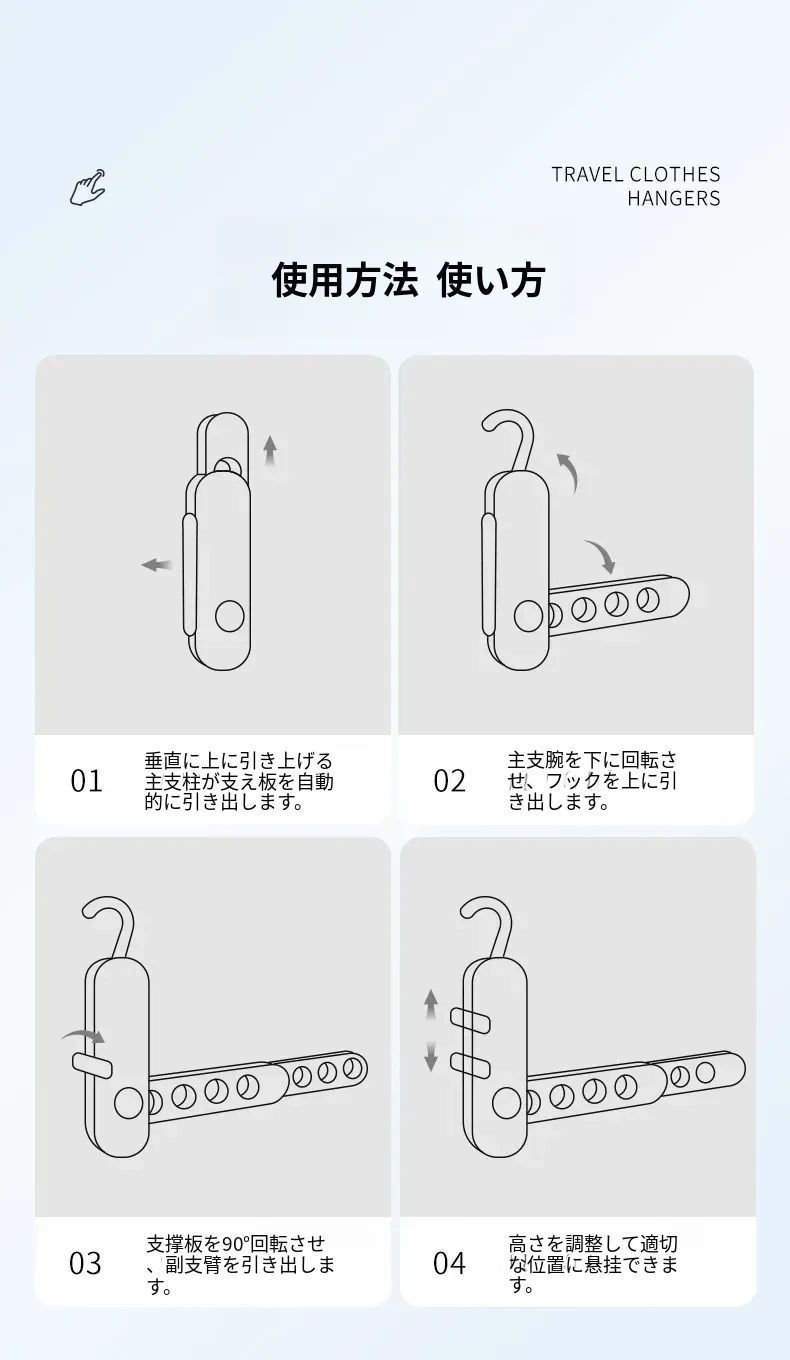 TRAVEL CLOTHES HANGERS

使用方法 使い方

01 垂直に上に引き上げる主支柱が支え板を自動的に引き出します。

02 主支腕を下に回転させ、フックを上に引き出します。

03 支撑板を90°回転させ、副支臂を引き出します。

04 高さを調整して適切な位置に悬挂できます。