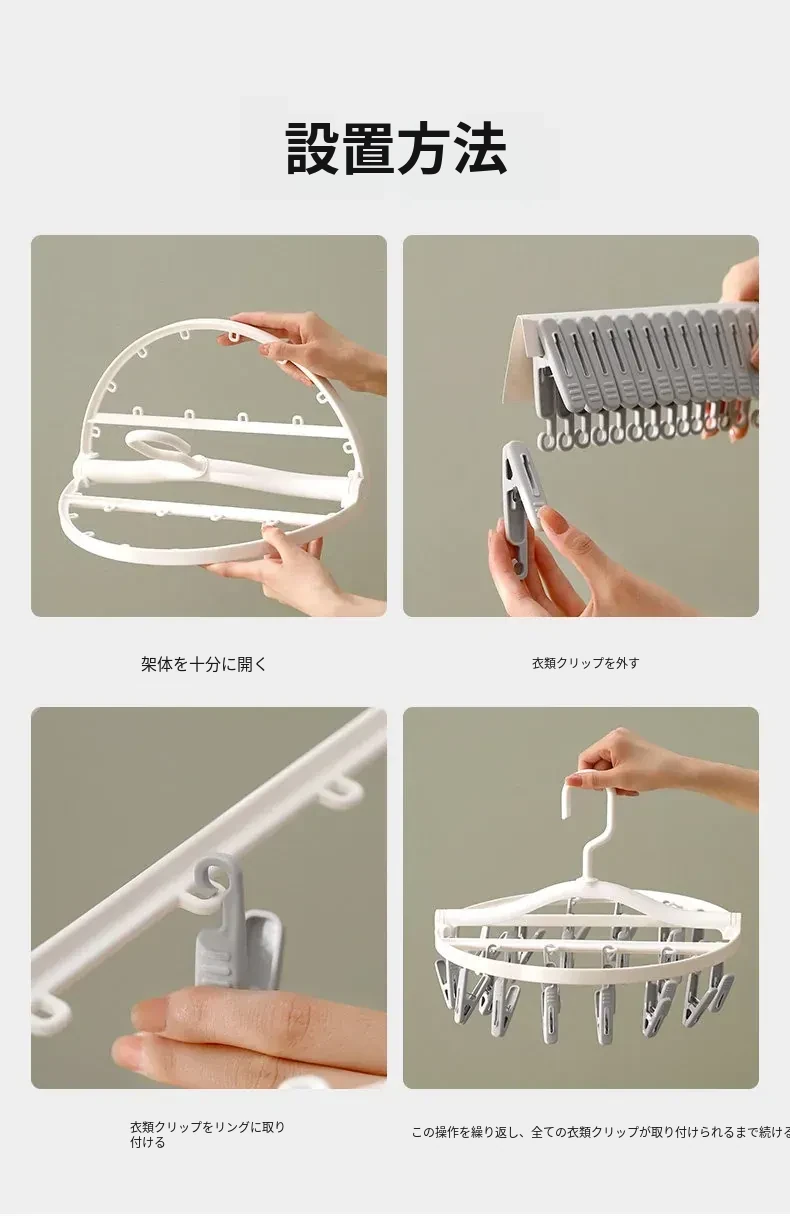 設置方法

架体を十分に開く

衣類クリップを外す

衣類クリップをリングに取り付ける

この操作を繰り返し、全ての衣類クリップが取り付けられるまで続ける