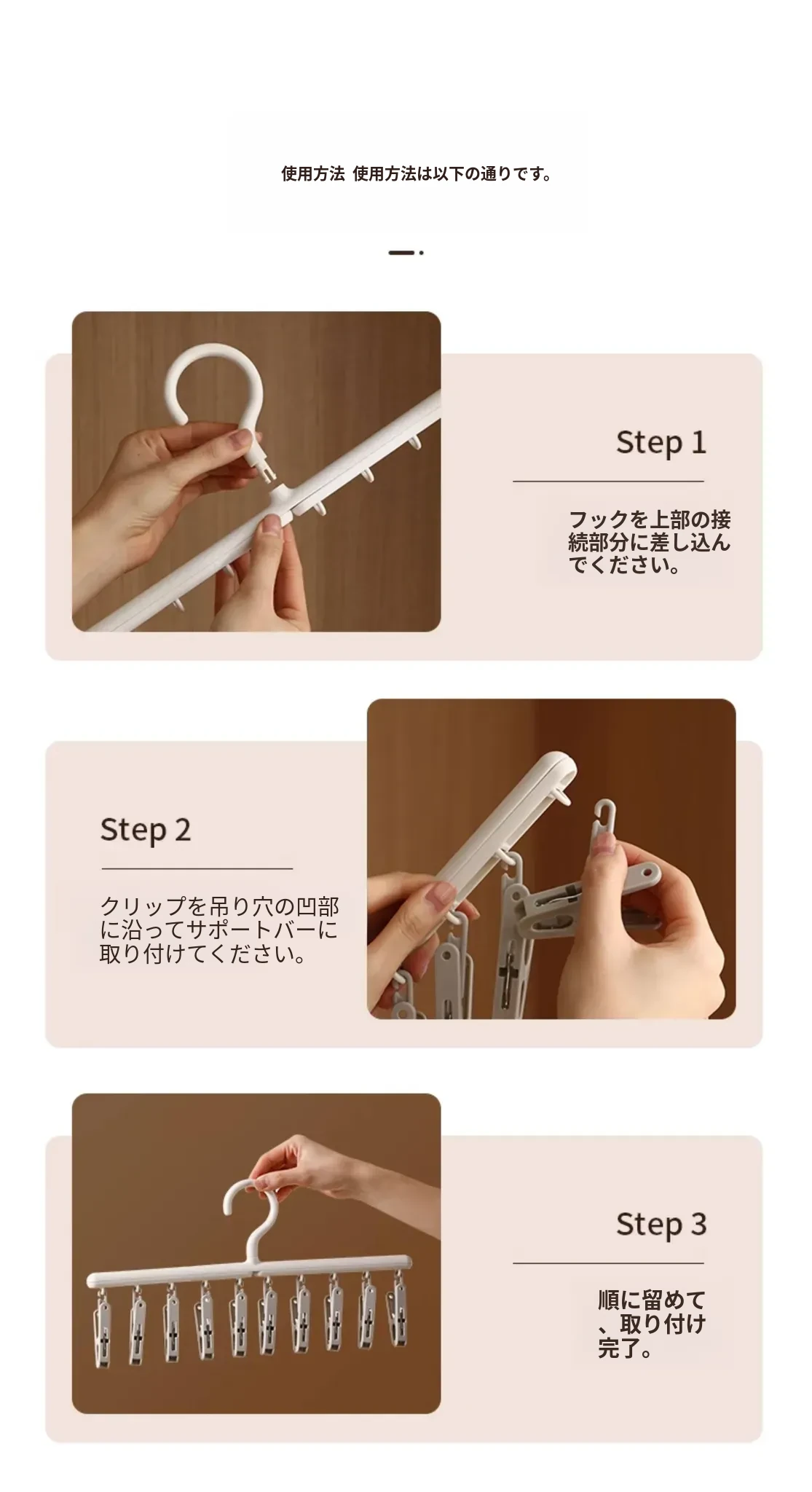 使用方法 使用方法は以下の通りです。

Step 1

フックを上部の接続部分に差し込んでください。

Step 2

クリップを吊り穴の凹部に沿ってサポートバーに取り付けてください。

Step 3

順に留めて、取り付け完了。