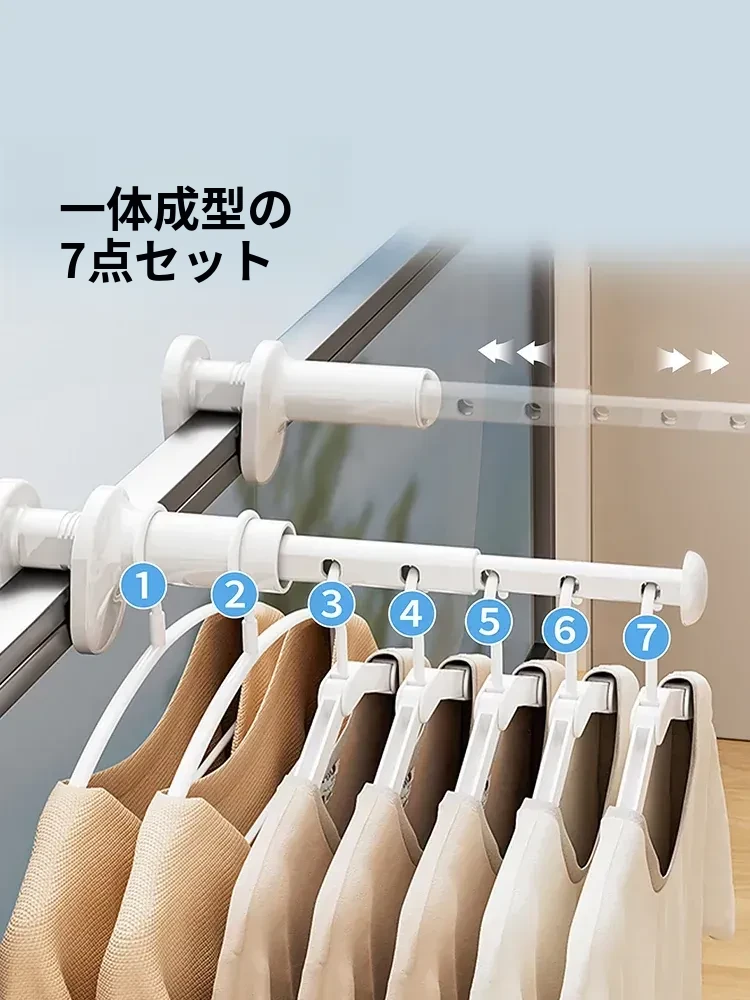 一体成型の
7点セット

1
2
3
4
5
6
7