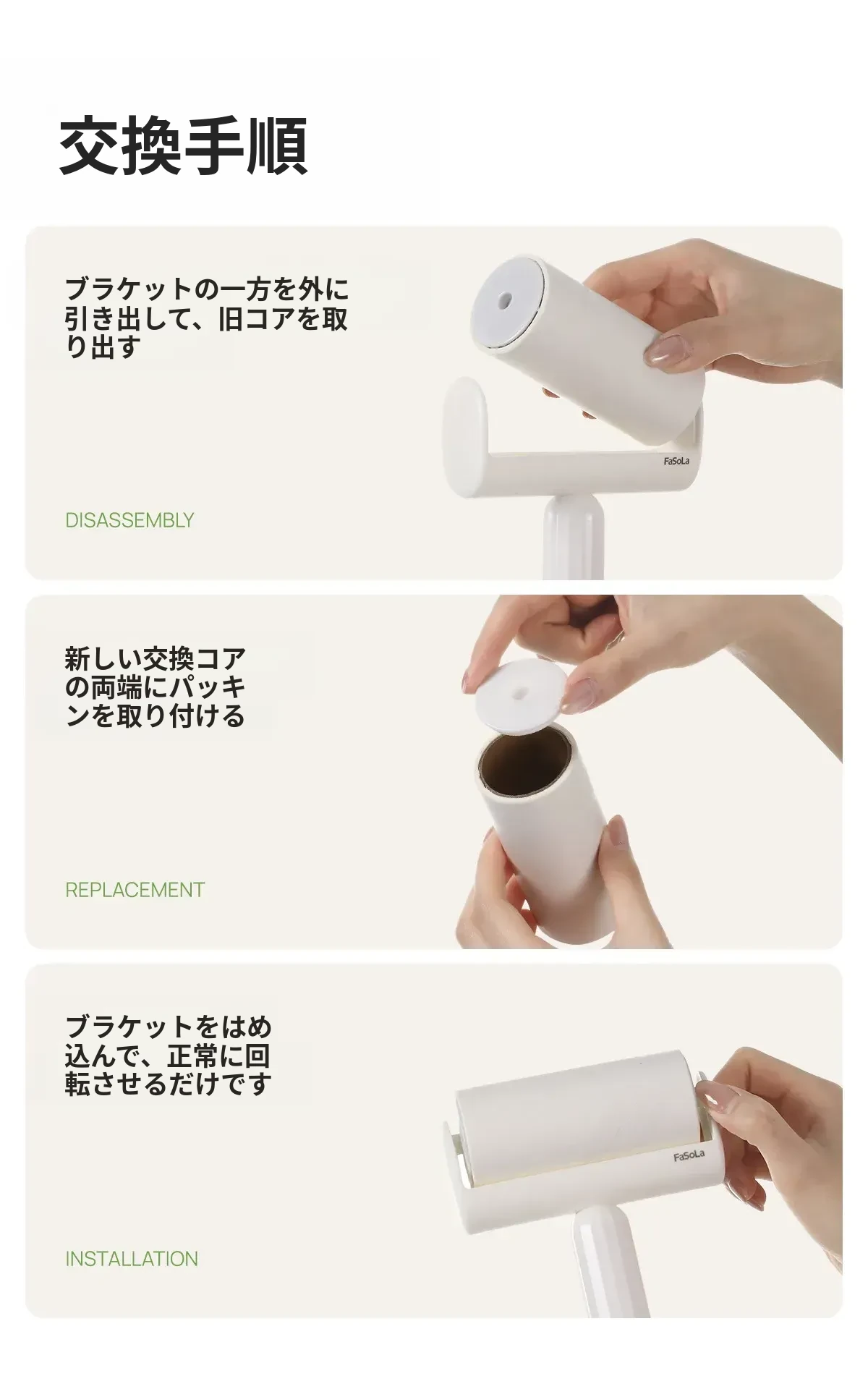 交換手順

ブラケットの一方を外に引き出して、旧コアを取り出す

FaSoLa

DISASSEMBLY

新しい交換コアの両端にパッキンを取り付ける

REPLACEMENT

ブラケットをはめ込んで、正常に回転させるだけです

FaSoLa

INSTALLATION