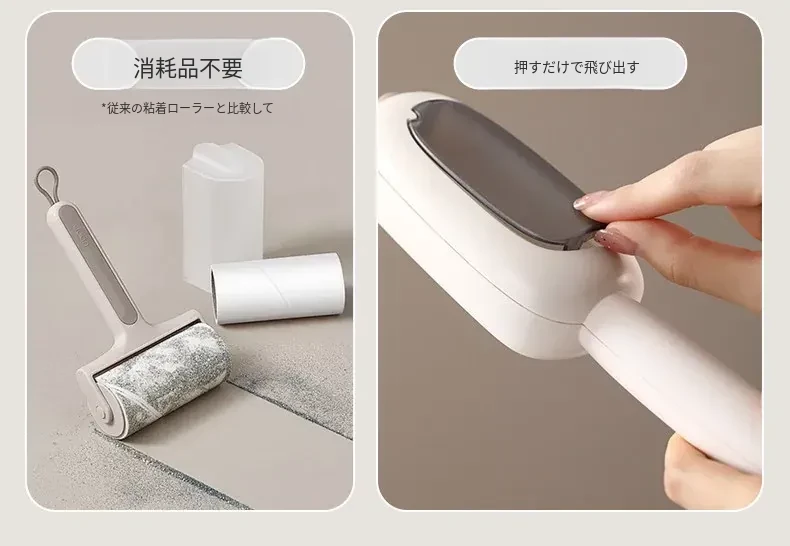 消耗品不要

*従来の粘着ローラーと比較して

押すだけで飛び出す