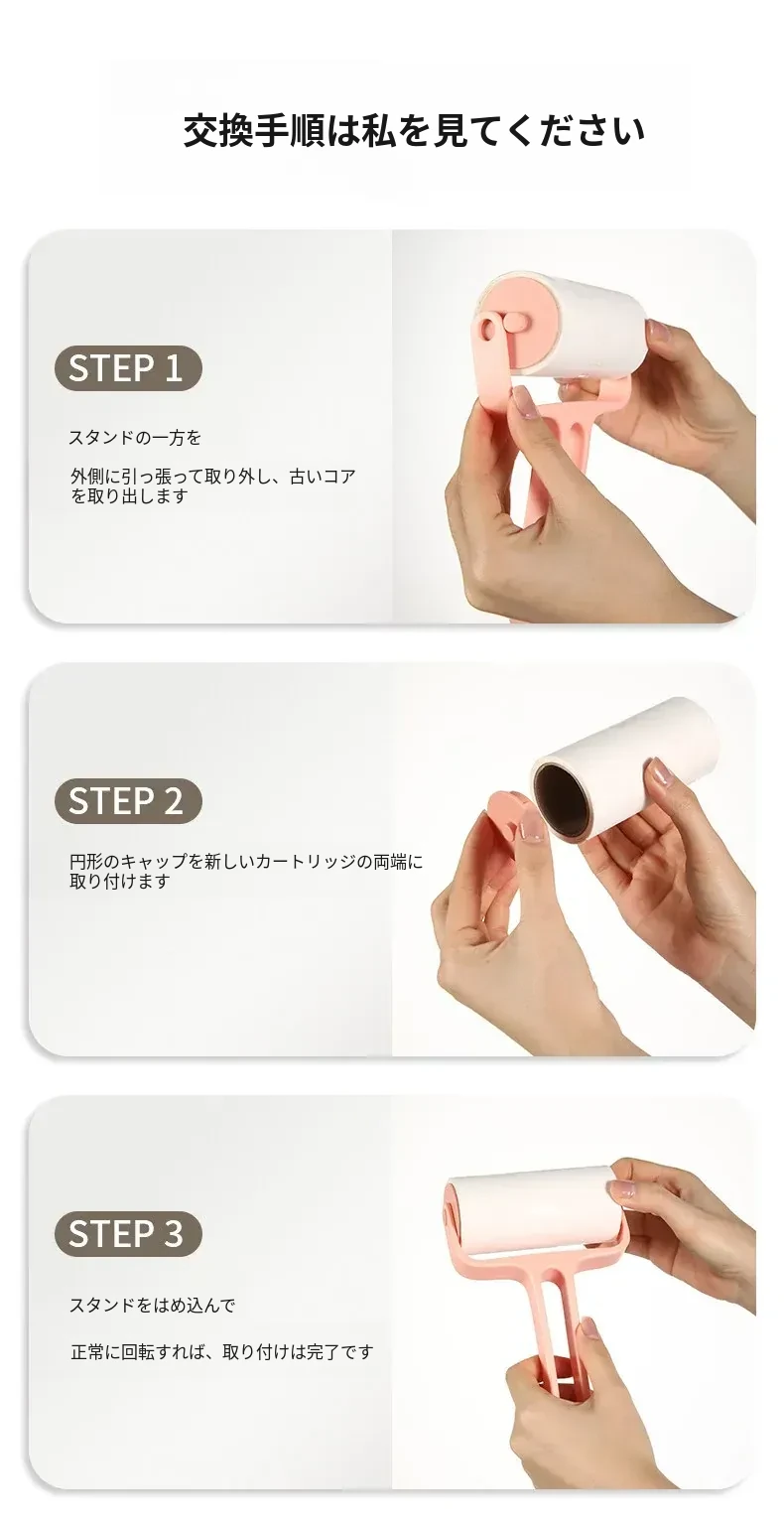 交換手順は私を見てください

STEP 1

スタンドの一方を

外側に引っ張って取り外し、古いコアを取り出します

STEP 2

円形のキャップを新しいカートリッジの両端に取り付けます

STEP 3

スタンドをはめ込んで

正常に回転すれば、取り付けは完了です