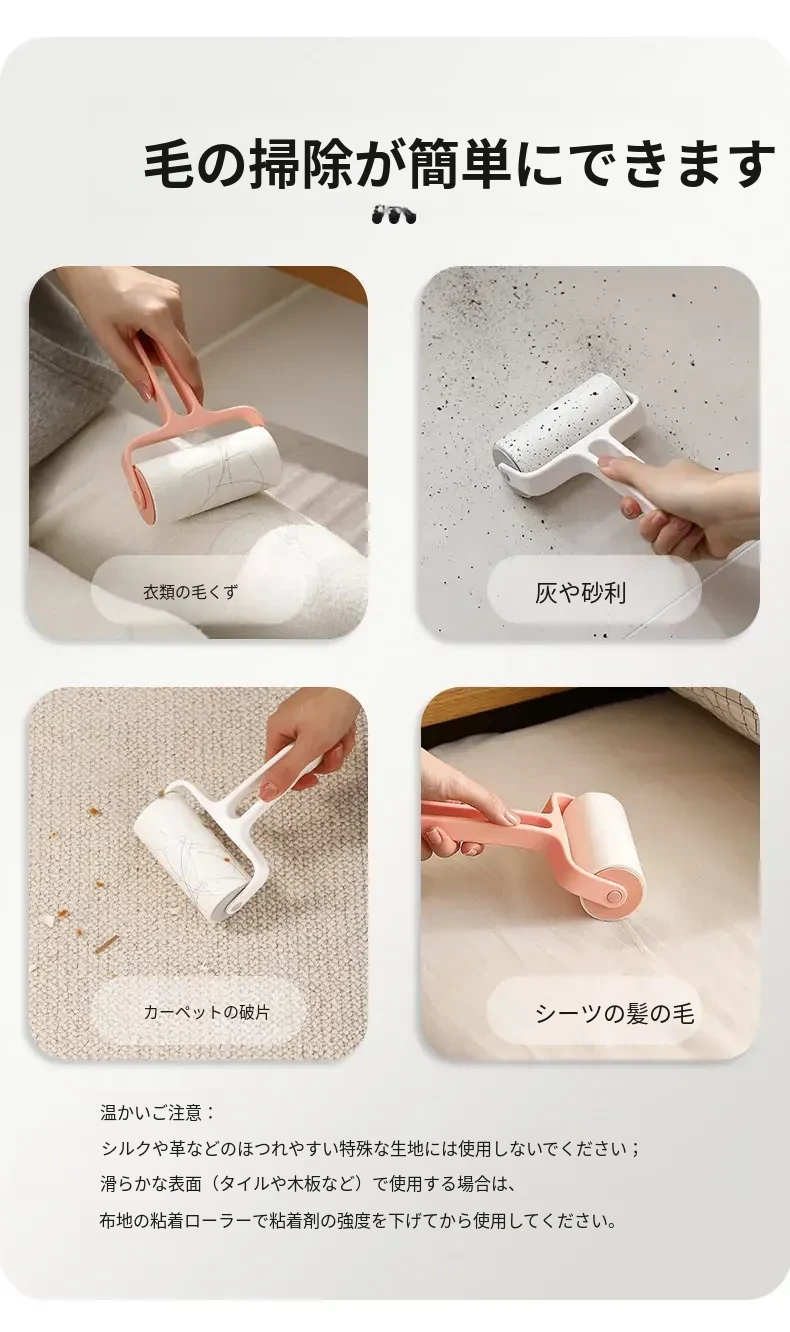 毛の掃除が簡単にできます

衣類の毛くず

灰や砂利

カーペットの破片

シーツの髪の毛

温かいご注意：
シルクや革などのほつれやすい特殊な生地には使用しないでください；
滑らかな表面（タイルや木板など）で使用する場合は、
布地の粘着ローラーで粘着剤の強度を下げてから使用してください。