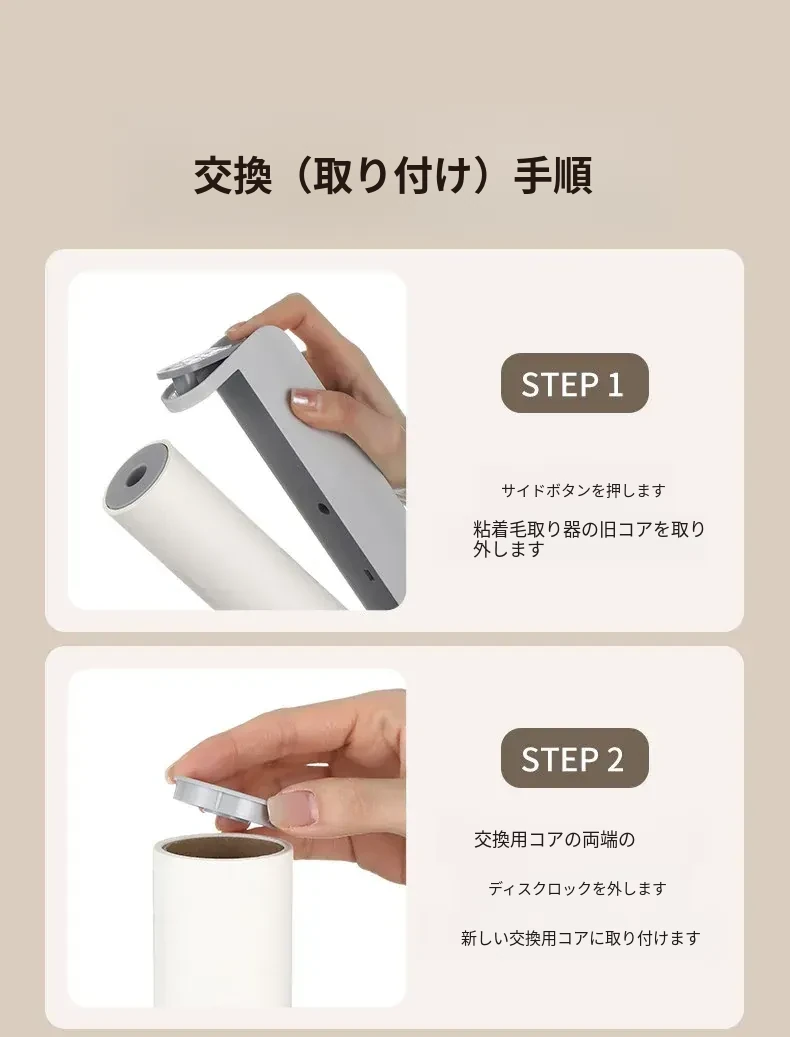 交換（取り付け）手順

STEP 1

サイドボタンを押します

粘着毛取り器の旧コアを取り外します

STEP 2

交換用コアの両端の

ディスクロックを外します

新しい交換用コアに取り付けます