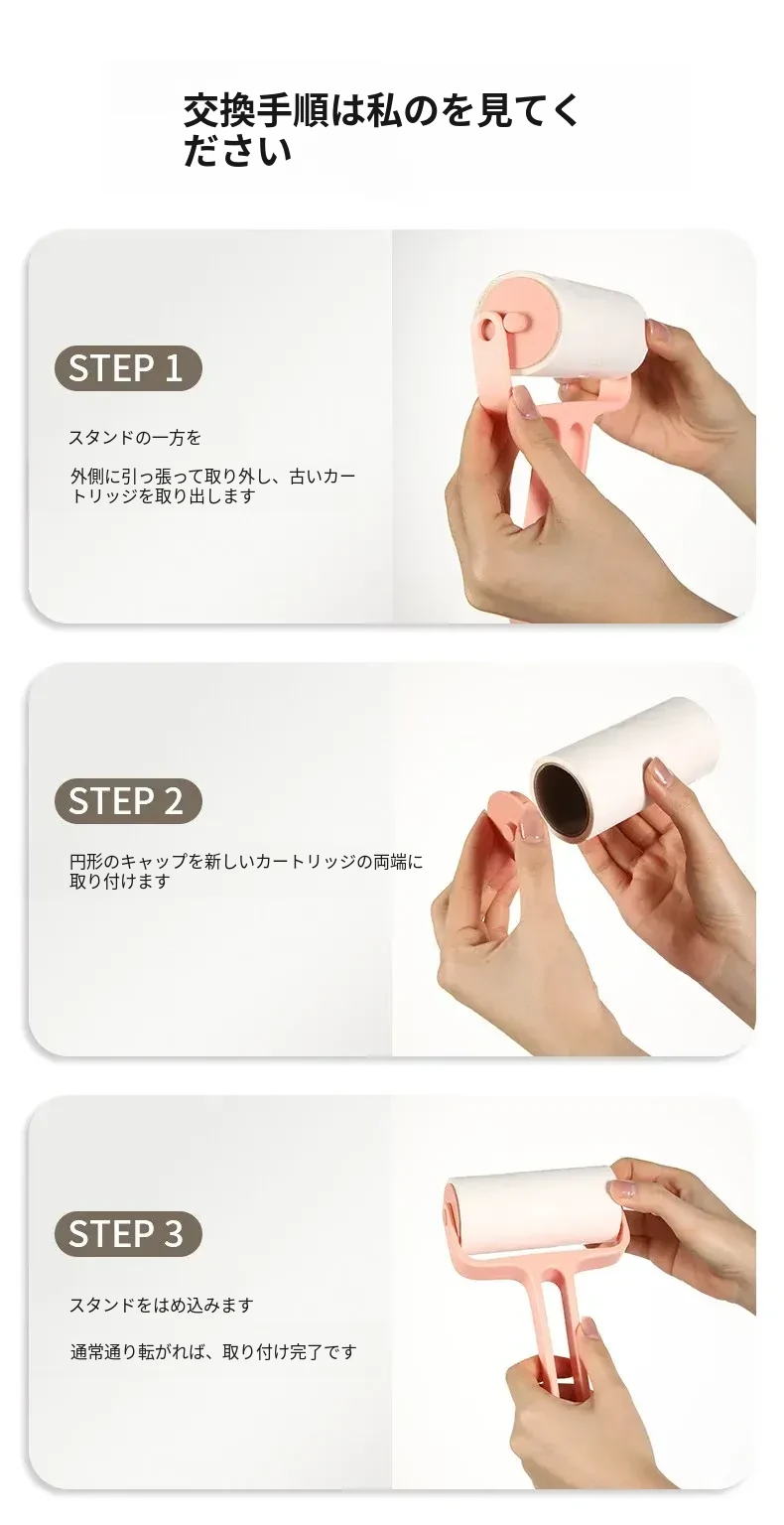 交換手順は私のを見てください

STEP 1

スタンドの一方を

外側に引っ張って取り外し、古いカートリッジを取り出します

STEP 2

円形のキャップを新しいカートリッジの両端に取り付けます

STEP 3

スタンドをはめ込みます

通常通り転がれば、取り付け完了です