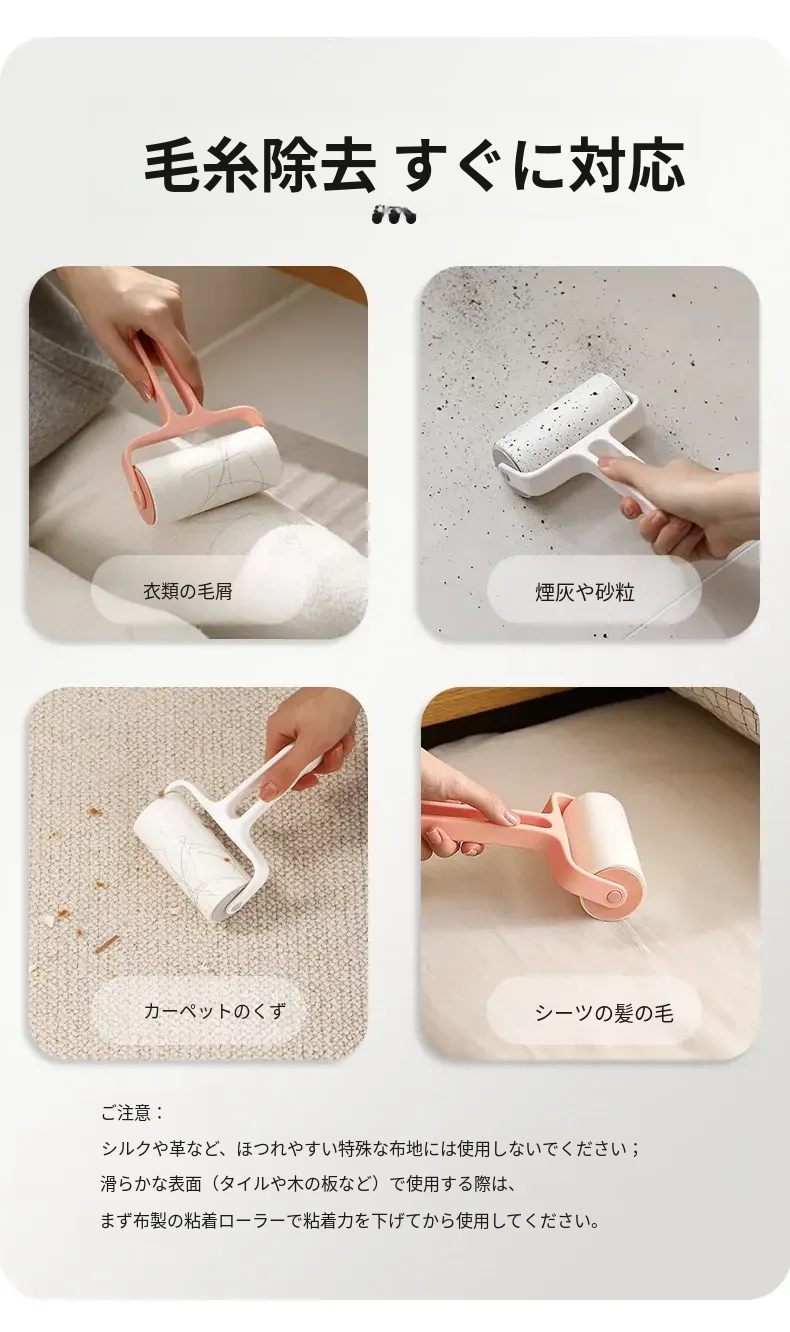 毛糸除去 すぐに対応

衣類の毛屑

煙灰や砂粒

カーペットのくず

シーツの髪の毛

ご注意：
シルクや革など、ほつれやすい特殊な布地には使用しないでください；
滑らかな表面（タイルや木の板など）で使用する際は、
まず布製の粘着ローラーで粘着力を下げてから使用してください。